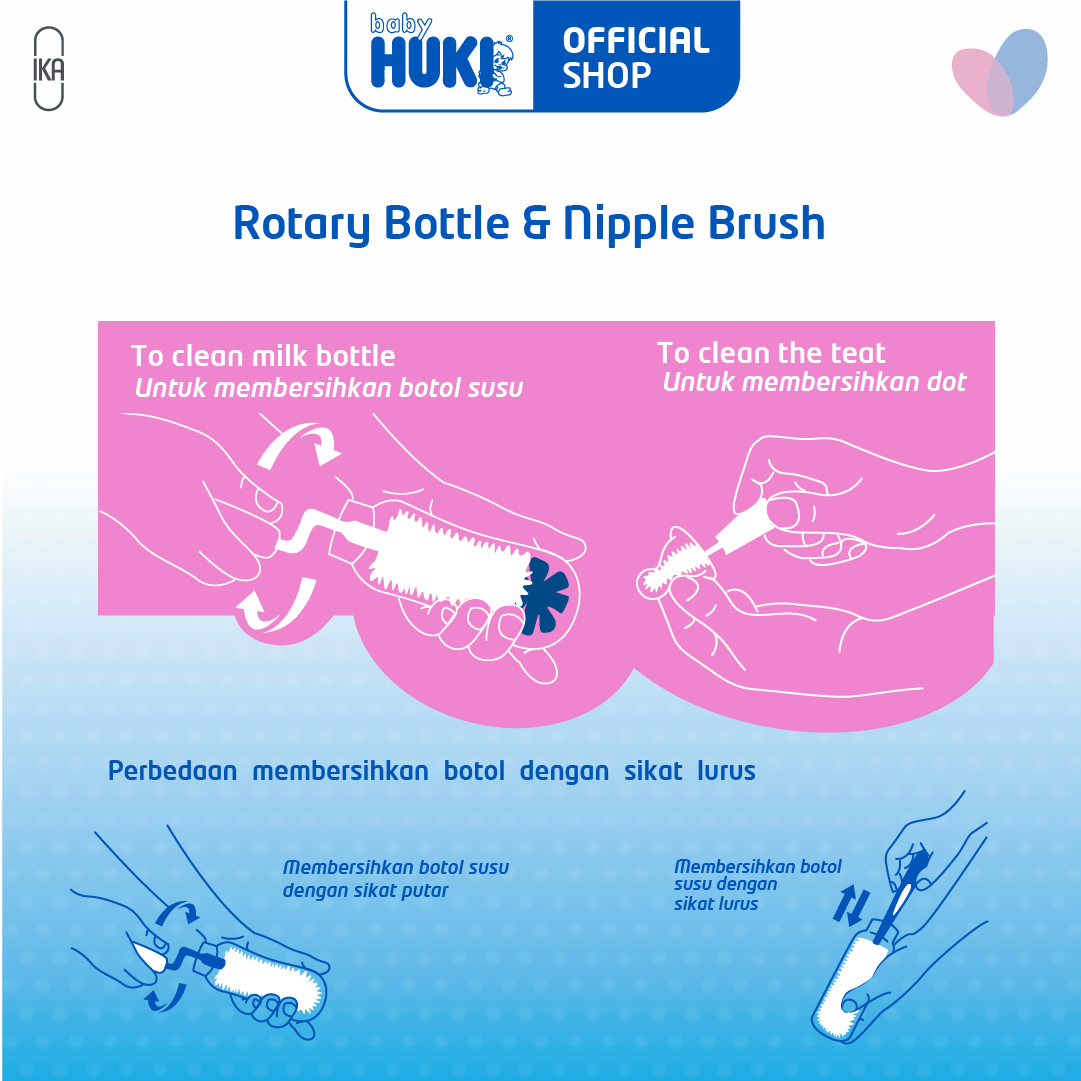 IKA

baby HUKI®

OFFICIAL SHOP

Rotary Bottle & Nipple Brush

To clean milk bottle
Untuk membersihkan botol susu

To clean the teat
Untuk membersihkan dot

Perbedaan membersihkan botol dengan sikat lurus

Membersihkan botol susu dengan sikat putar

Membersihkan botol susu dengan sikat lurus