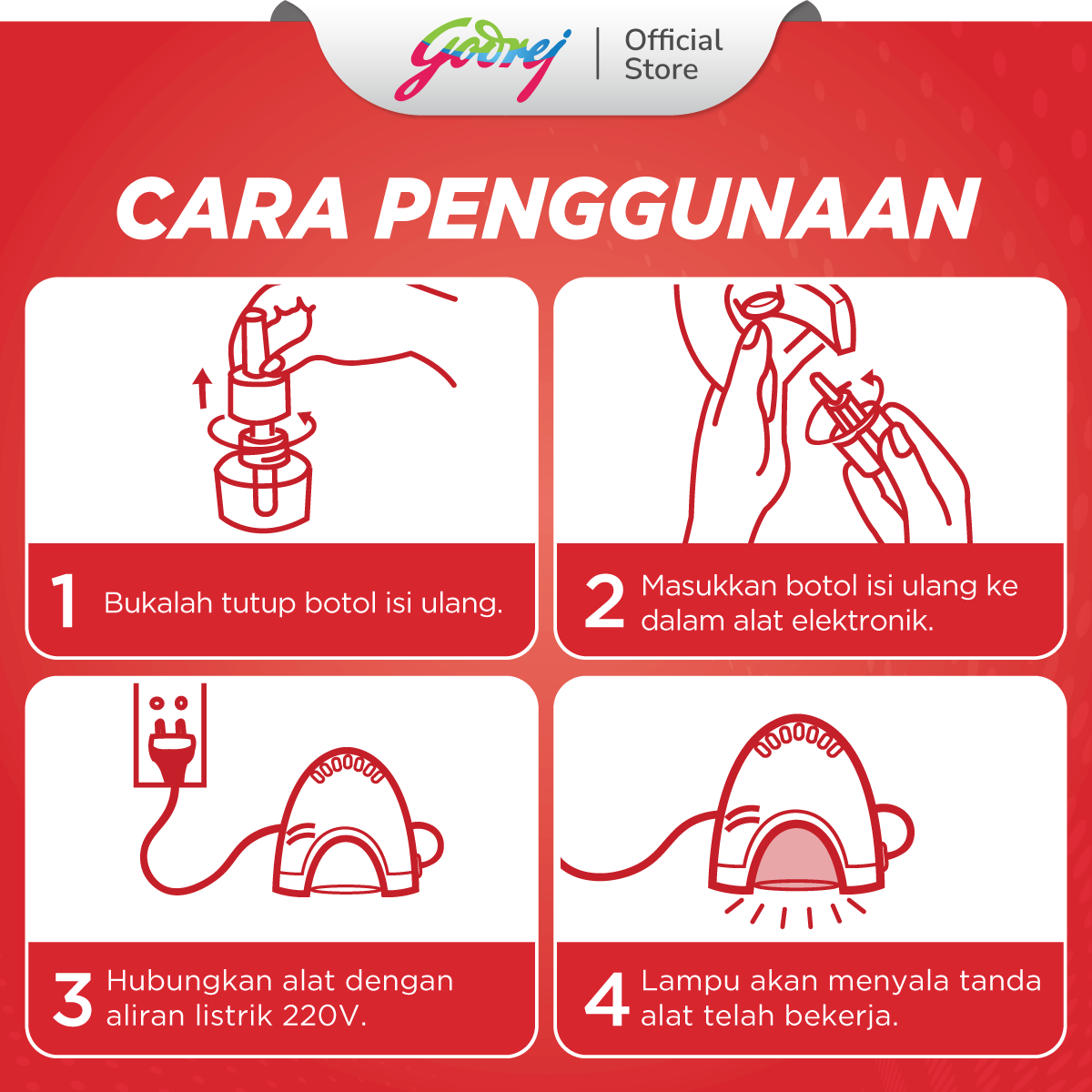 Godrej | Official Store

CARA PENGGUNAAN

1 Bukalah tutup botol isi ulang.

2 Masukkan botol isi ulang ke dalam alat elektronik.

3 Hubungkan alat dengan aliran listrik 220V.

4 Lampu akan menyala tanda alat telah bekerja.