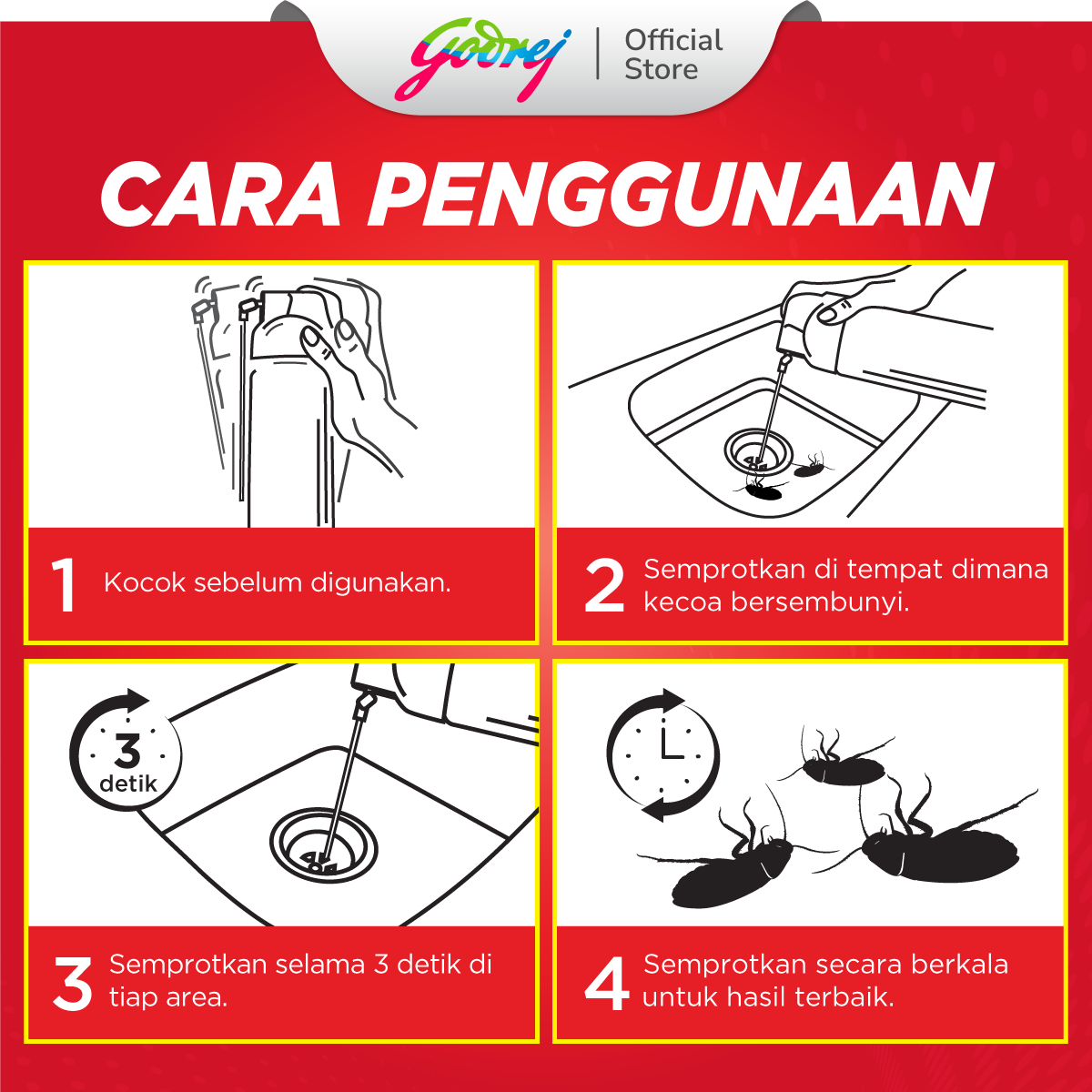 Godrej | Official Store

CARA PENGGUNAAN

1 Kocok sebelum digunakan.

2 Semprotkan di tempat dimana kecoa bersembunyi.

3 detik

3 Semprotkan selama 3 detik di tiap area.

4 Semprotkan secara berkala untuk hasil terbaik.