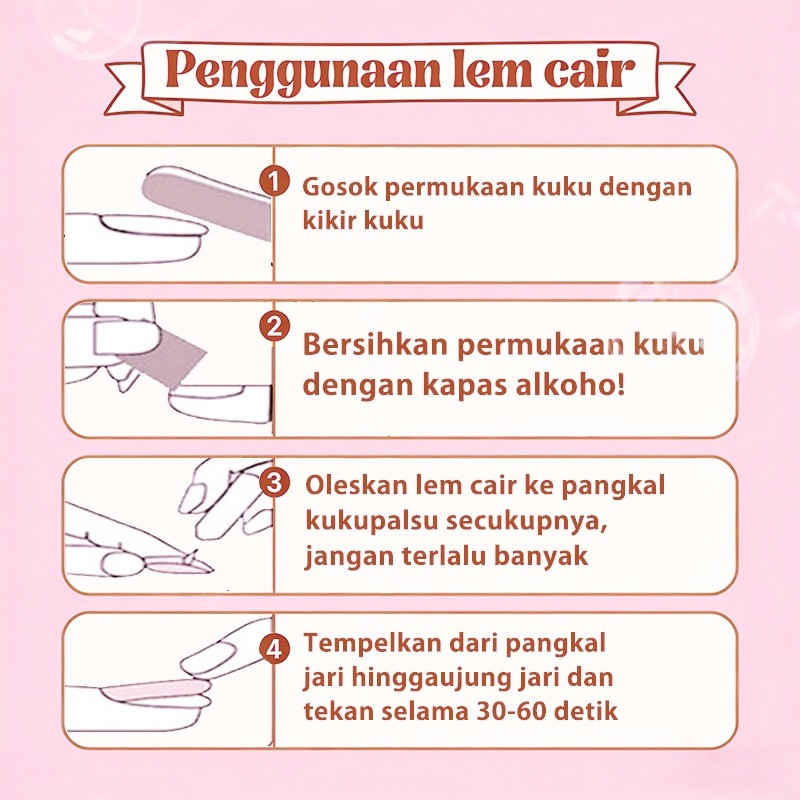 Penggunaan lem cair

1 Gosok permukaan kuku dengan kikir kuku

2 Bersihkan permukaan kuku dengan kapas alkoho!

3 Oleskan lem cair ke pangkal kukupalsu secukupnya, jangan terlalu banyak

4 Tempelkan dari pangkal jari hinggaujung jari dan tekan selama 30-60 detik