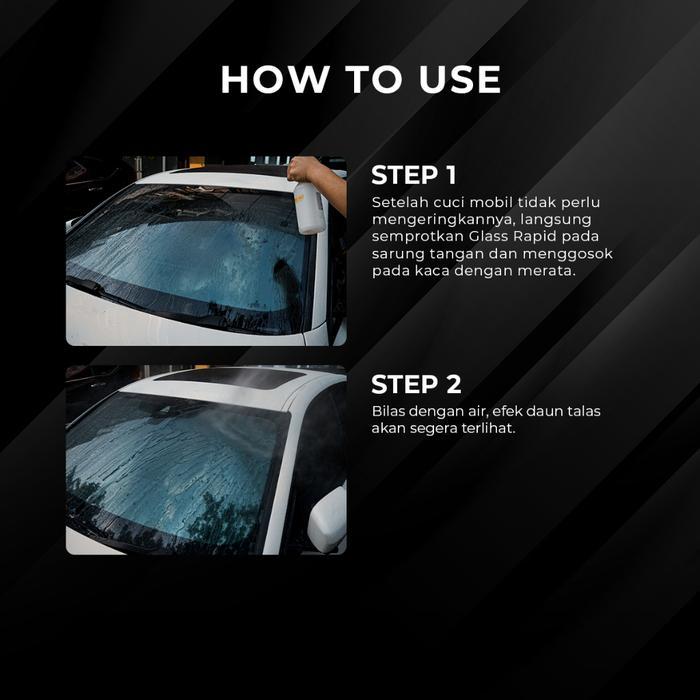 HOW TO USE

STEP 1

Setelah cuci mobil tidak perlu mengeringkannya, langsung semprotkan Glass Rapid pada sarung tangan dan menggosok pada kaca dengan merata.

STEP 2

Bilas dengan air, efek daun talas akan segera terlihat.