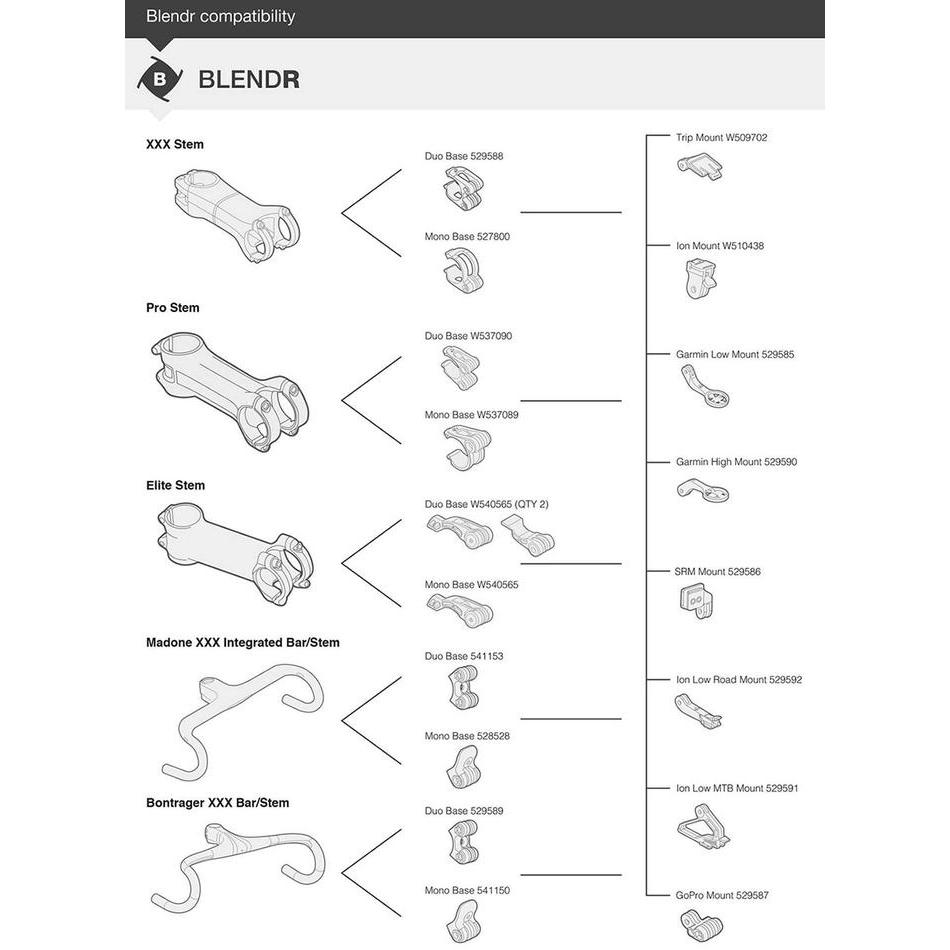 Blendr compatibility

B BLENDR

XXX Stem

Duo Base 529588

Mono Base 527800

Pro Stem

Duo Base W537090

Mono Base W537089

Elite Stem

Duo Base W540565 (QTY 2)

Mono Base W540565

Madone XXX Integrated Bar/Stem

Duo Base 541153

Mono Base 528528

Bontrager XXX Bar/Stem

Duo Base 529589

Mono Base 541150

Trip Mount W509702

Ion Mount W510438

Garmin Low Mount 529585

Garmin High Mount 529590

SRM Mount 529586

Ion Low Road Mount 529592

Ion Low MTB Mount 529591

GoPro Mount 529587