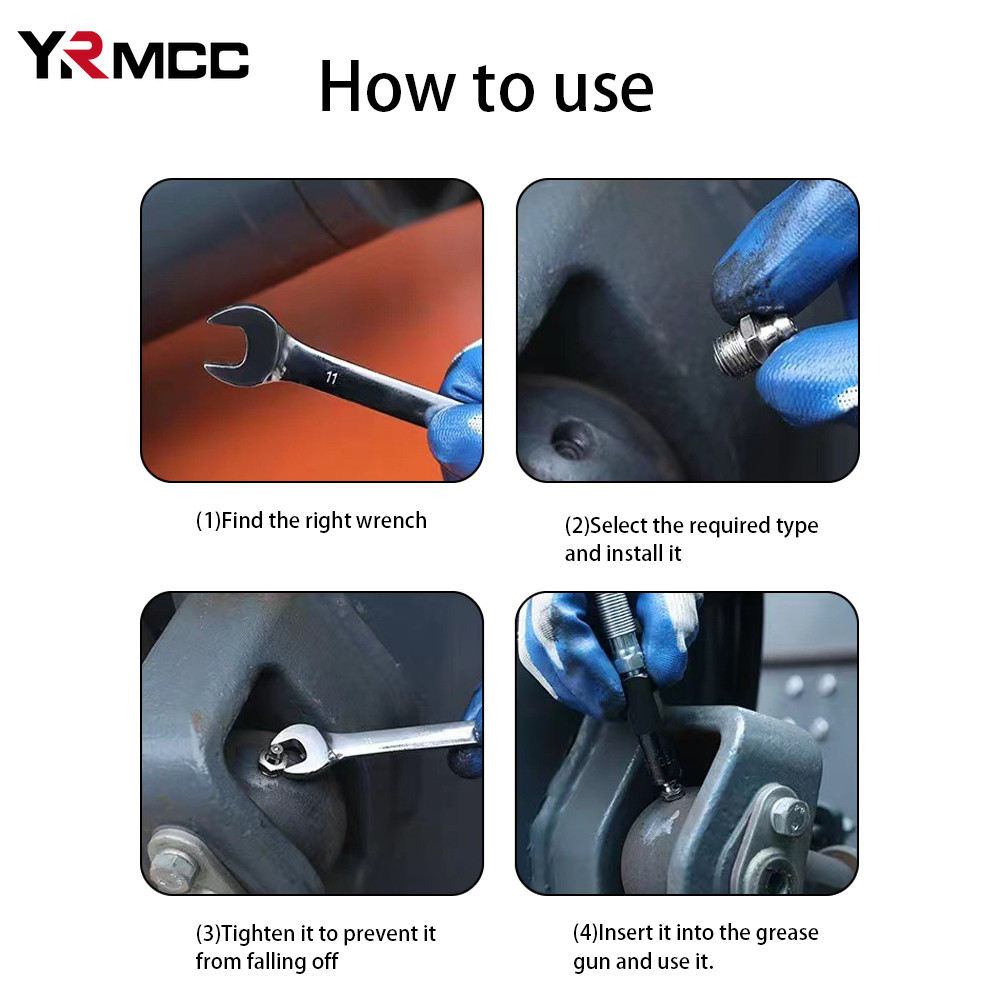 YRMCC

How to use

11

(1)Find the right wrench

(2)Select the required type and install it

(3)Tighten it to prevent it from falling off

(4)Insert it into the grease gun and use it.