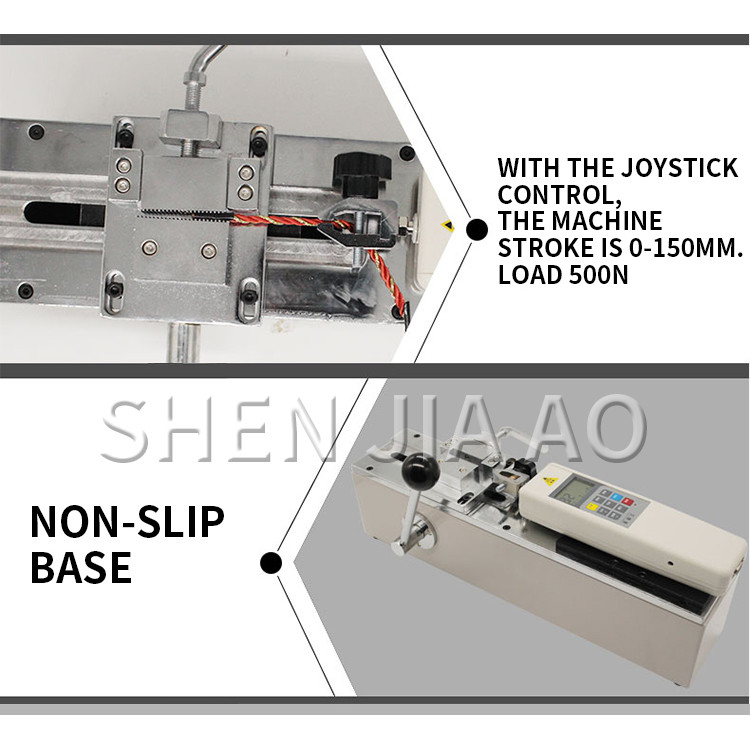 WITH THE JOYSTICK CONTROL,
THE MACHINE STROKE IS 0-150MM.
LOAD 500N

SHEN JIA AO

NON-SLIP BASE