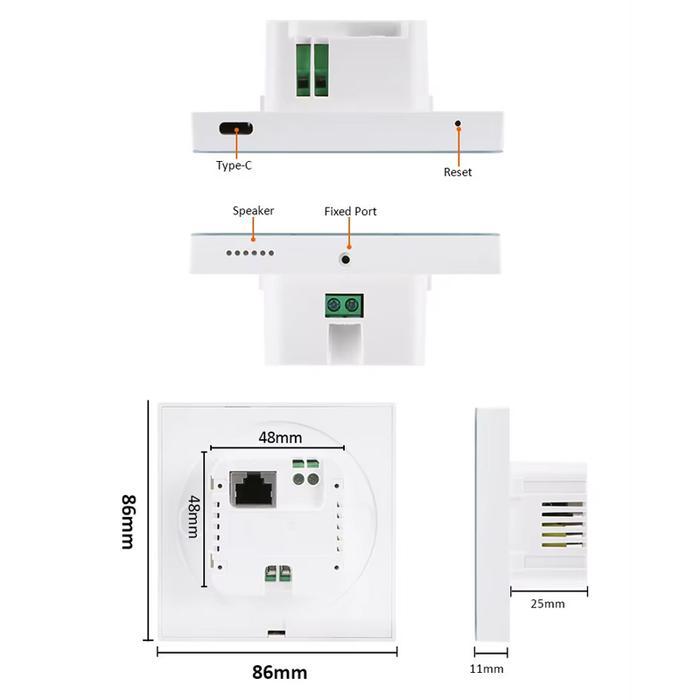 Type-C

Reset

Speaker

Fixed Port

48mm

48mm

86mm

86mm

25mm

11mm