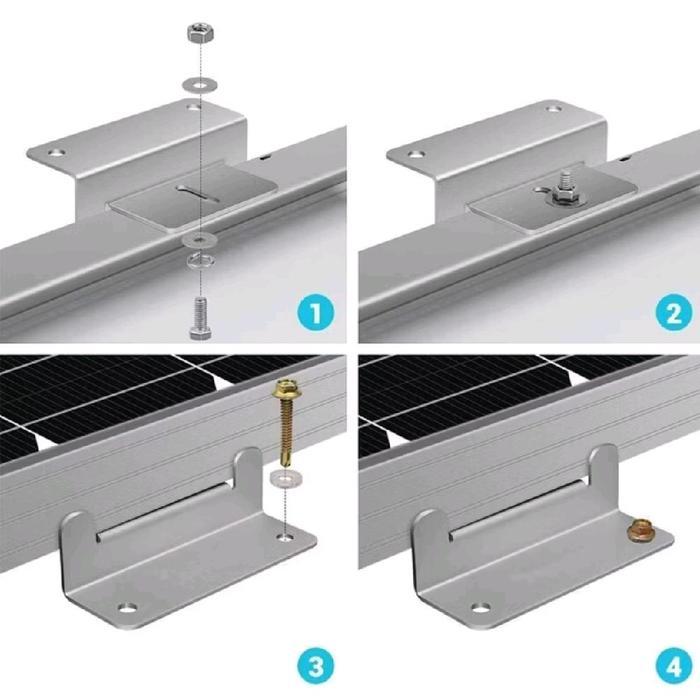 1

2

3

4