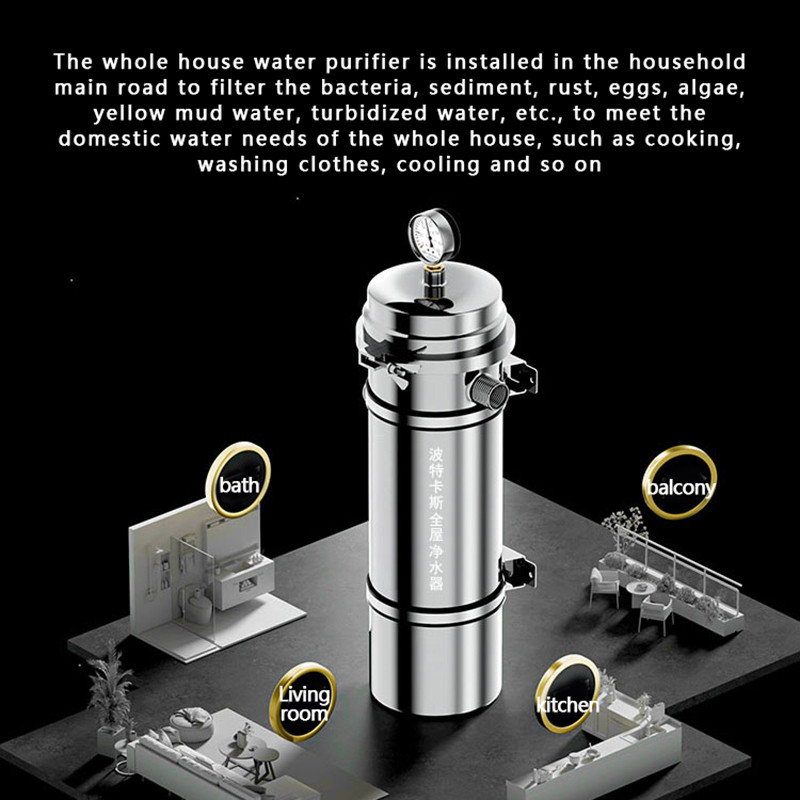 The whole house water purifier is installed in the household main road to filter the bacteria, sediment, rust, eggs, algae, yellow mud water, turbidized water, etc., to meet the domestic water needs of the whole house, such as cooking, washing clothes, cooling and so on

波特卡斯全屋净水器

bath

balcony

Living room

kitchen