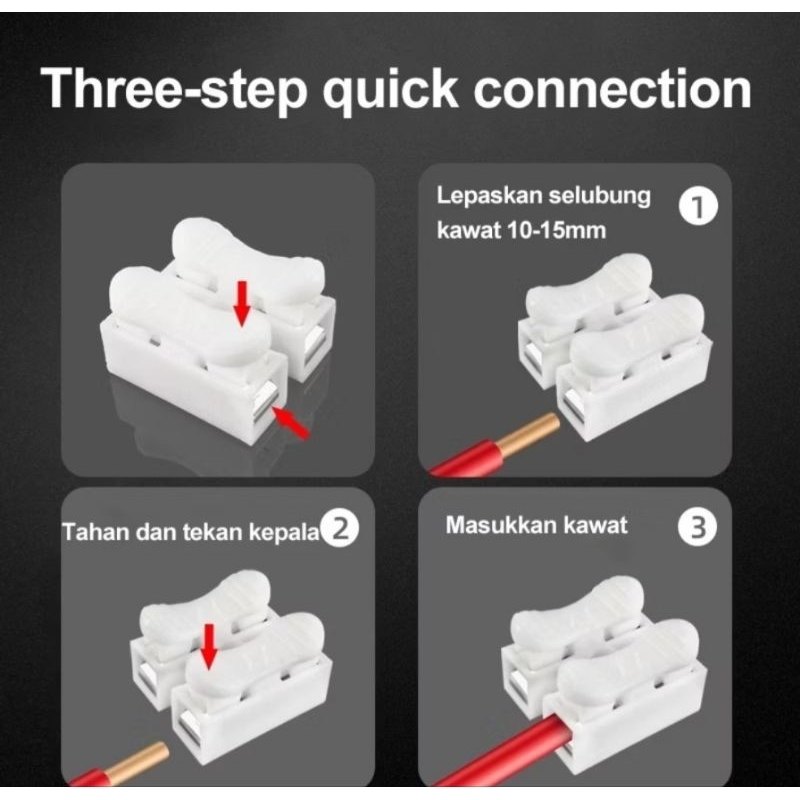 Three-step quick connection

Lepaskan selubung kawat 10-15mm
1

Tahan dan tekan kepala
2

Masukkan kawat
3