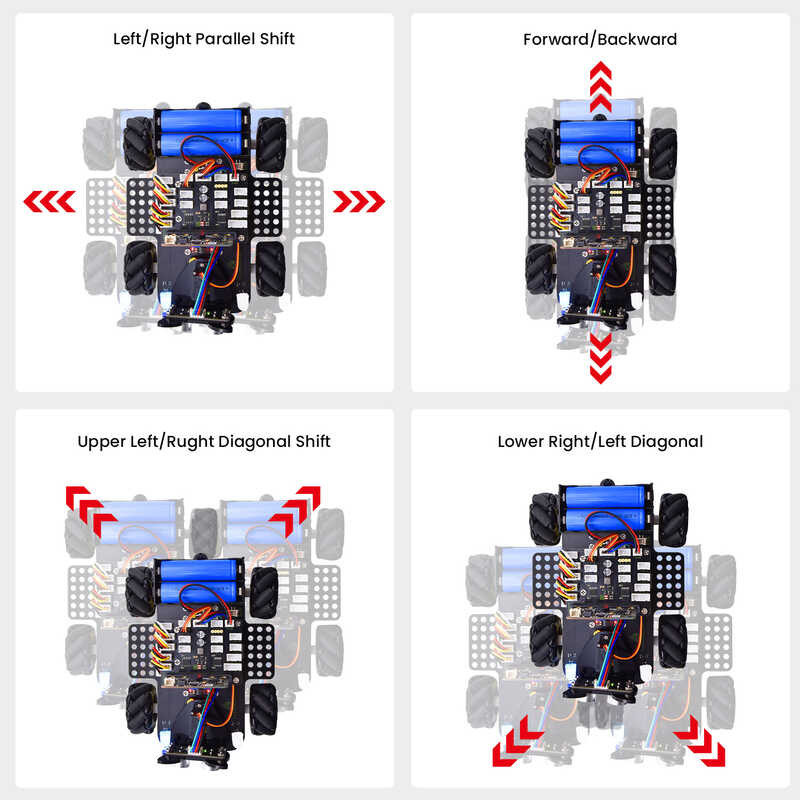 Left/Right Parallel Shift

Forward/Backward

Upper Left/Rught Diagonal Shift

Lower Right/Left Diagonal