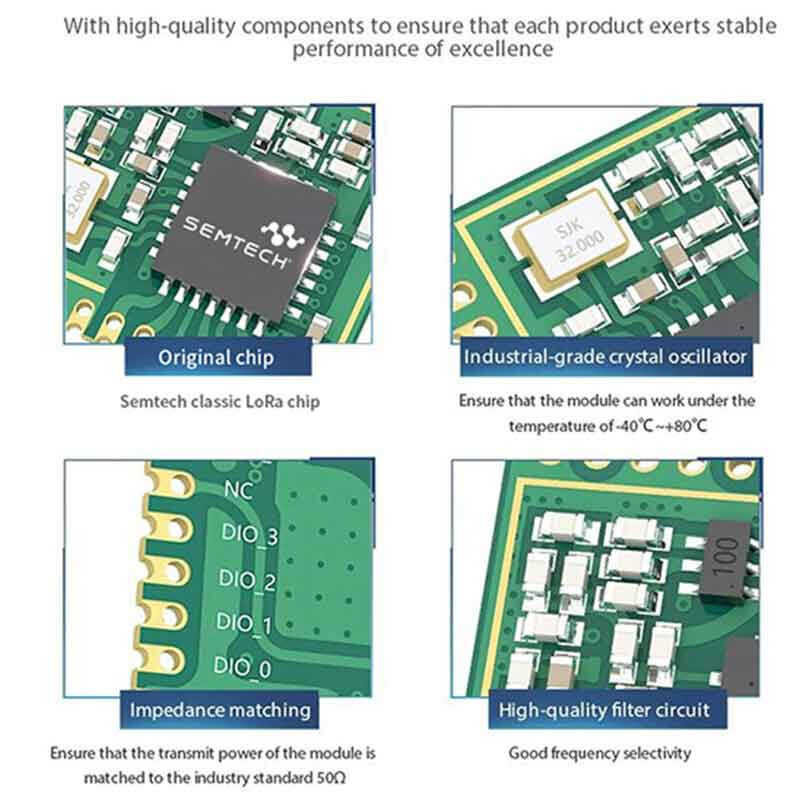 With high-quality components to ensure that each product exerts stable performance of excellence

32.000

SEMTECH

Original chip

Semtech classic LoRa chip

SJK 32.000

Industrial-grade crystal oscillator

Ensure that the module can work under the temperature of -40℃~+80℃

NC

DIO_3

DIO_2

DIO_1

DIO_0

Impedance matching

Ensure that the transmit power of the module is matched to the industry standard 50Ω

100

High-quality filter circuit

Good frequency selectivity