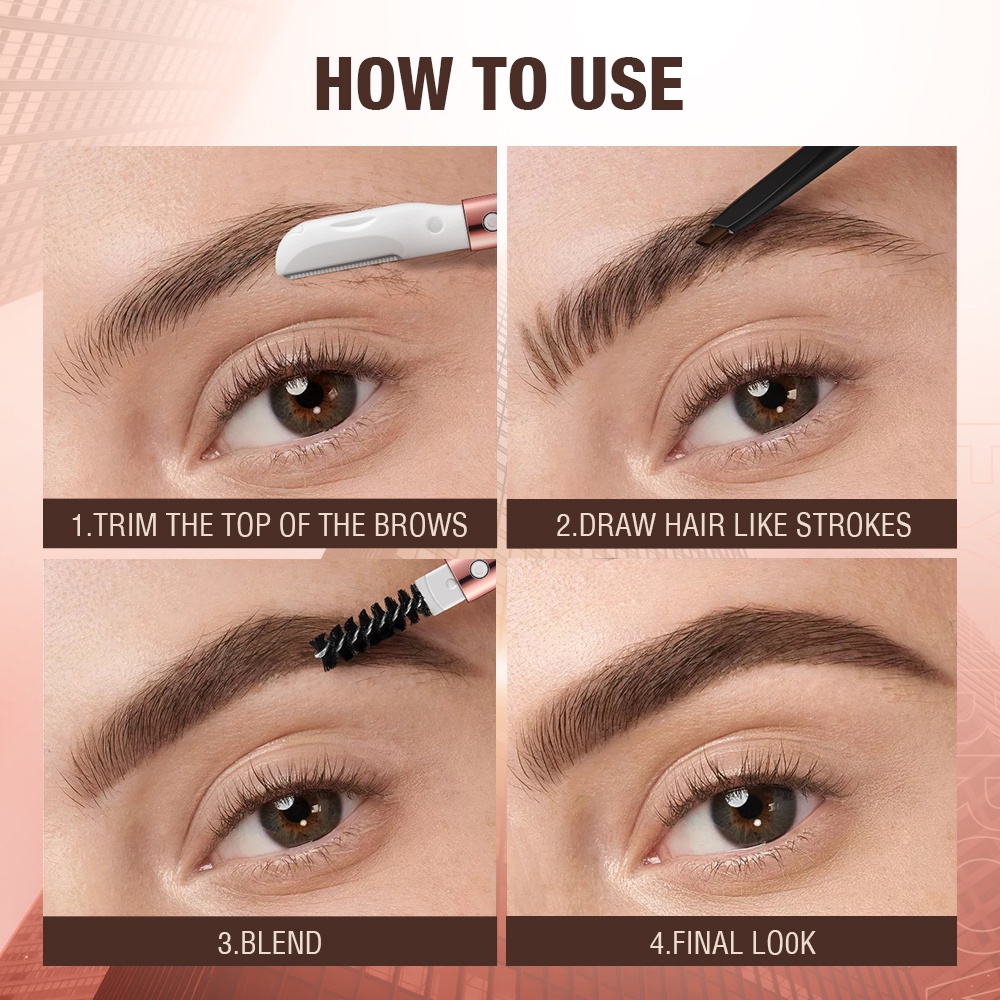 HOW TO USE

1.TRIM THE TOP OF THE BROWS

2.DRAW HAIR LIKE STROKES

3.BLEND

4.FINAL LOOK