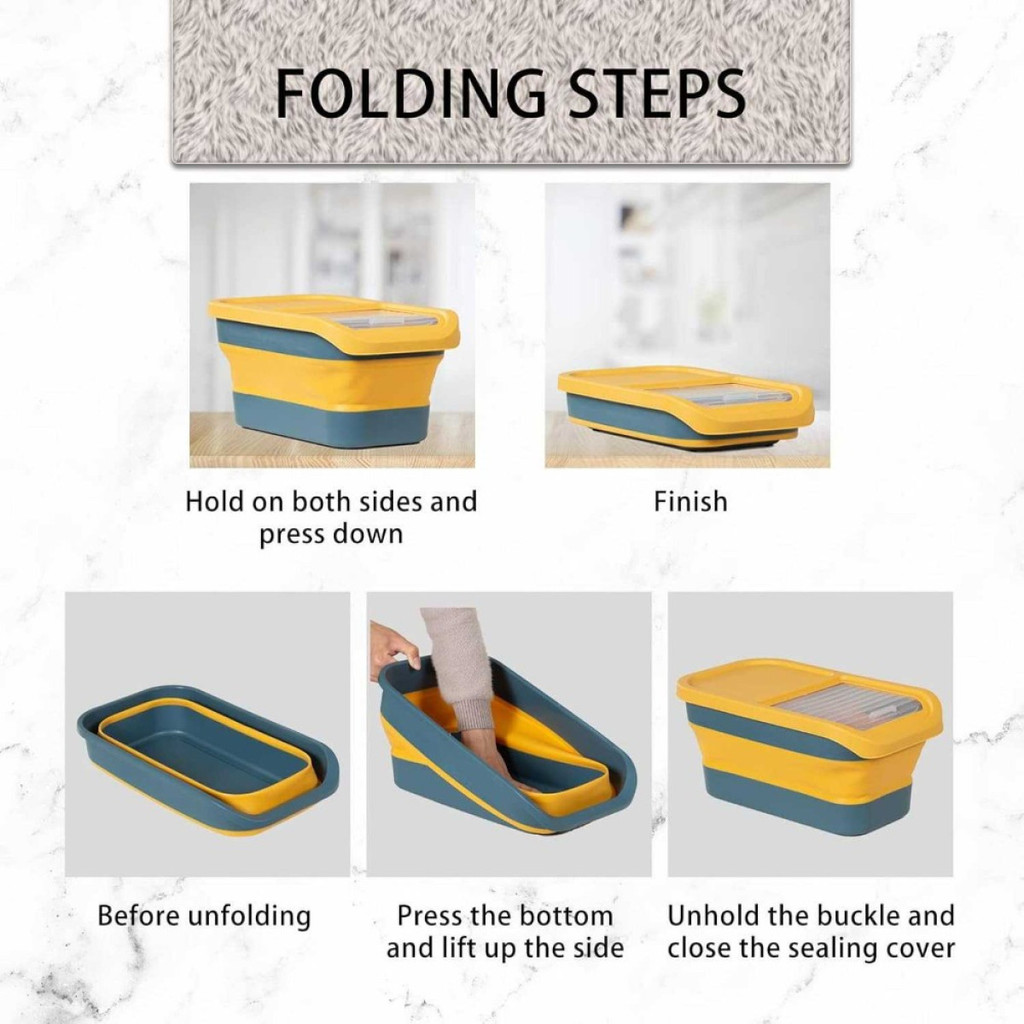 FOLDING STEPS

Hold on both sides and press down

Finish

Before unfolding

Press the bottom and lift up the side

Unhold the buckle and close the sealing cover