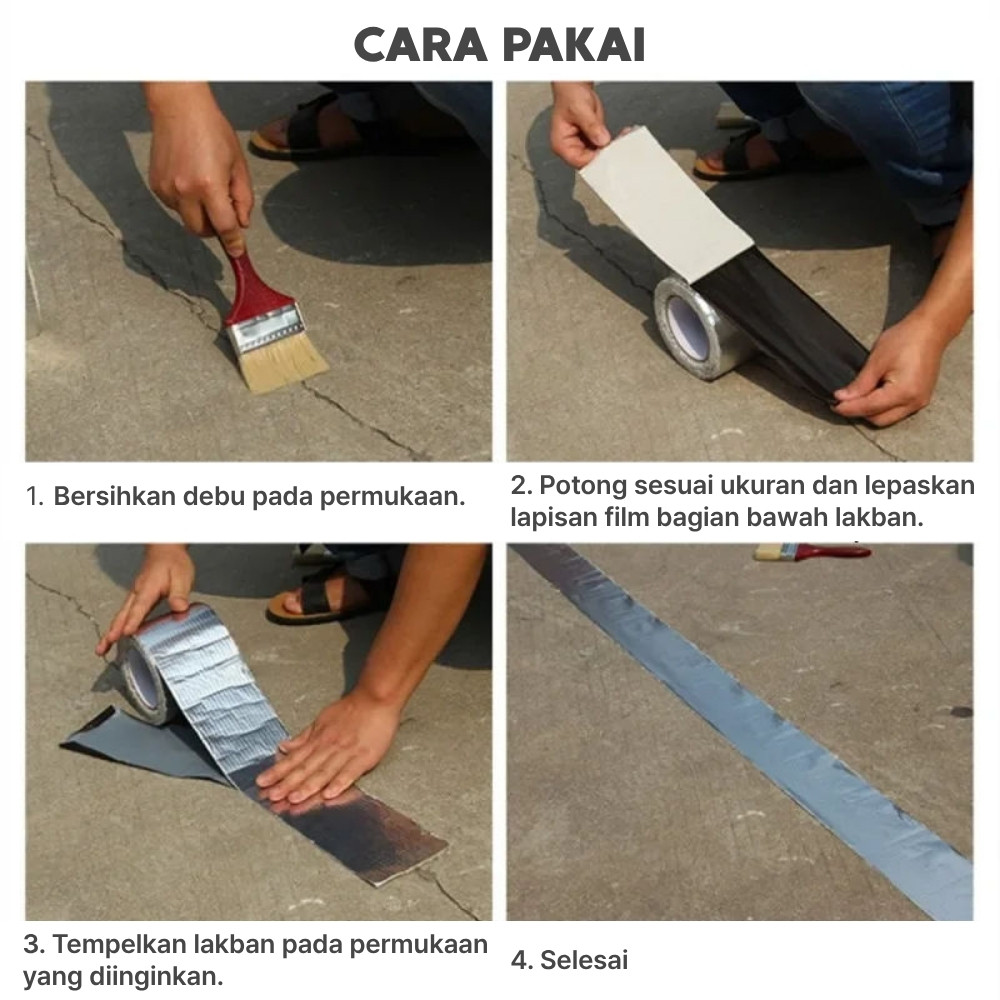 CARA PAKAI

1. Bersihkan debu pada permukaan.

2. Potong sesuai ukuran dan lepaskan lapisan film bagian bawah lakban.

3. Tempelkan lakban pada permukaan yang diinginkan.

4. Selesai