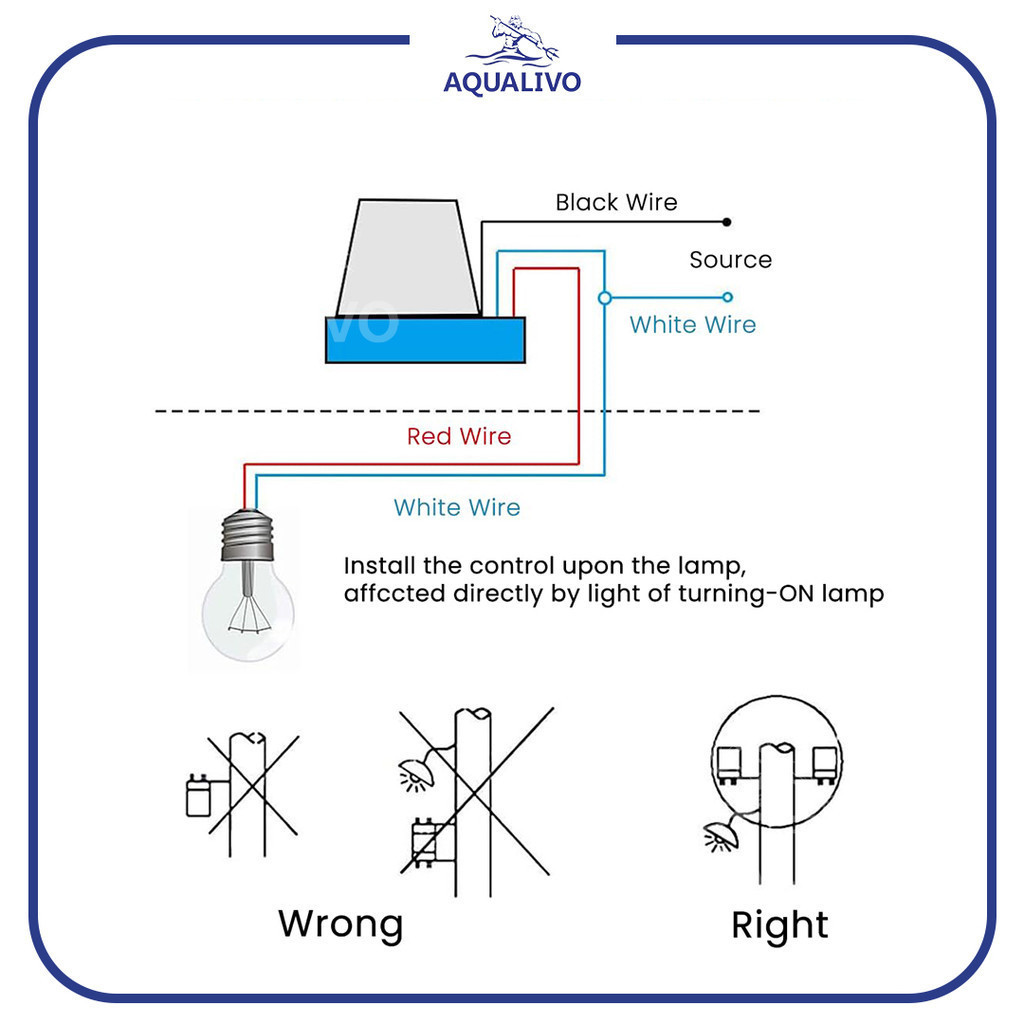 AQUALIVO

Black Wire

Source

White Wire

Red Wire

White Wire

Install the control upon the lamp, affccted directly by light of turning-ON lamp

Wrong

Right