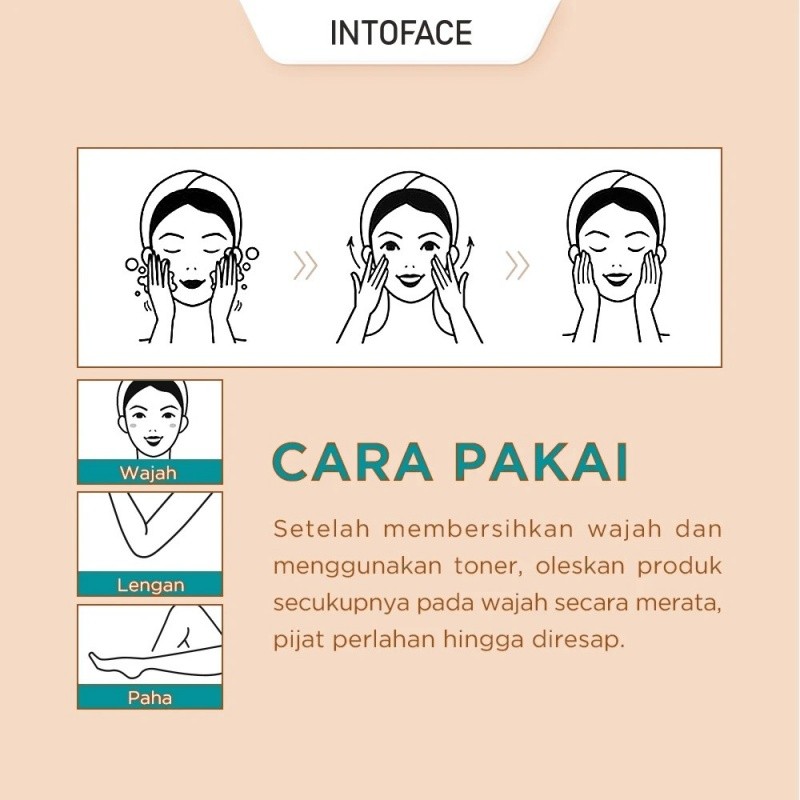 INTOFACE

Wajah

Lengan

Paha

CARA PAKAI

Setelah membersihkan wajah dan menggunakan toner, oleskan produk secukupnya pada wajah secara merata, pijat perlahan hingga diresap.