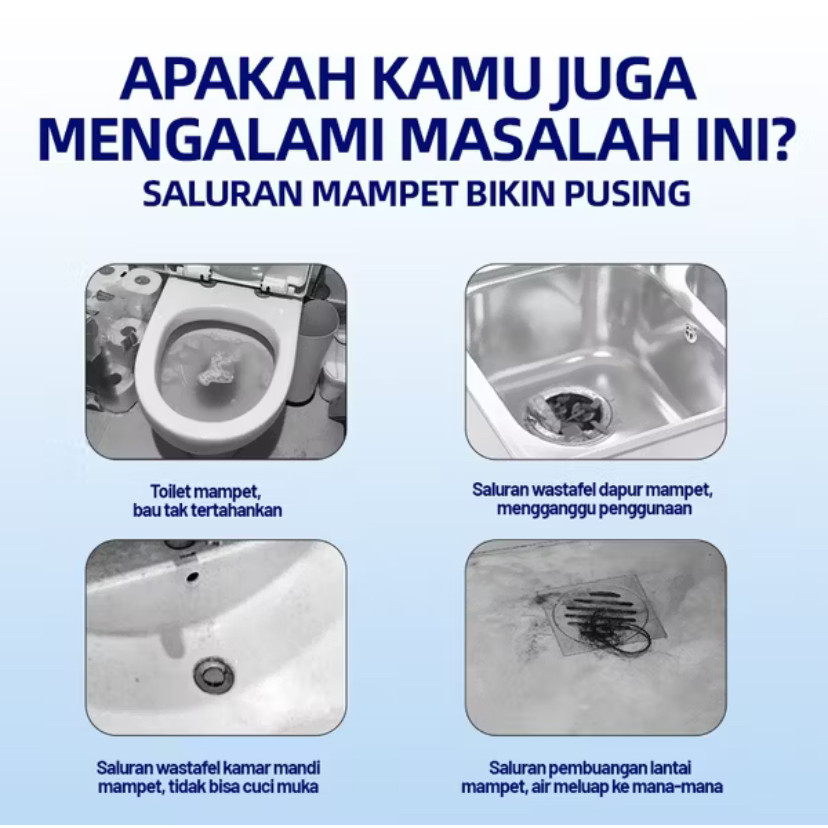 APAKAH KAMU JUGA MENGALAMI MASALAH INI?
SALURAN MAMPET BIKIN PUSING

Toilet mampet, bau tak tertahankan

Saluran wastafel dapur mampet, mengganggu penggunaan

Saluran wastafel kamar mandi mampet, tidak bisa cuci muka

Saluran pembuangan lantai mampet, air meluap ke mana-mana