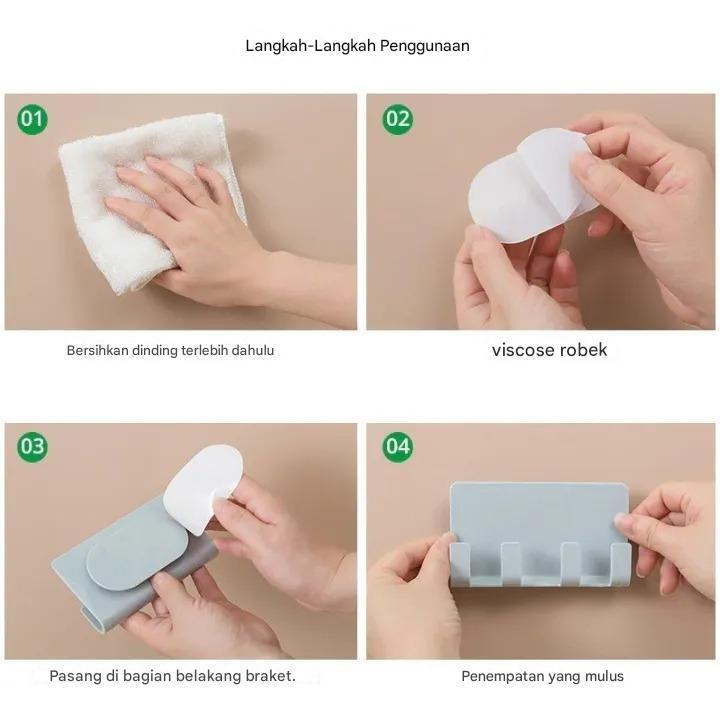 Langkah-Langkah Penggunaan

01

Bersihkan dinding terlebih dahulu

02

viscose robek

03

Pasang di bagian belakang braket.

04

Penempatan yang mulus