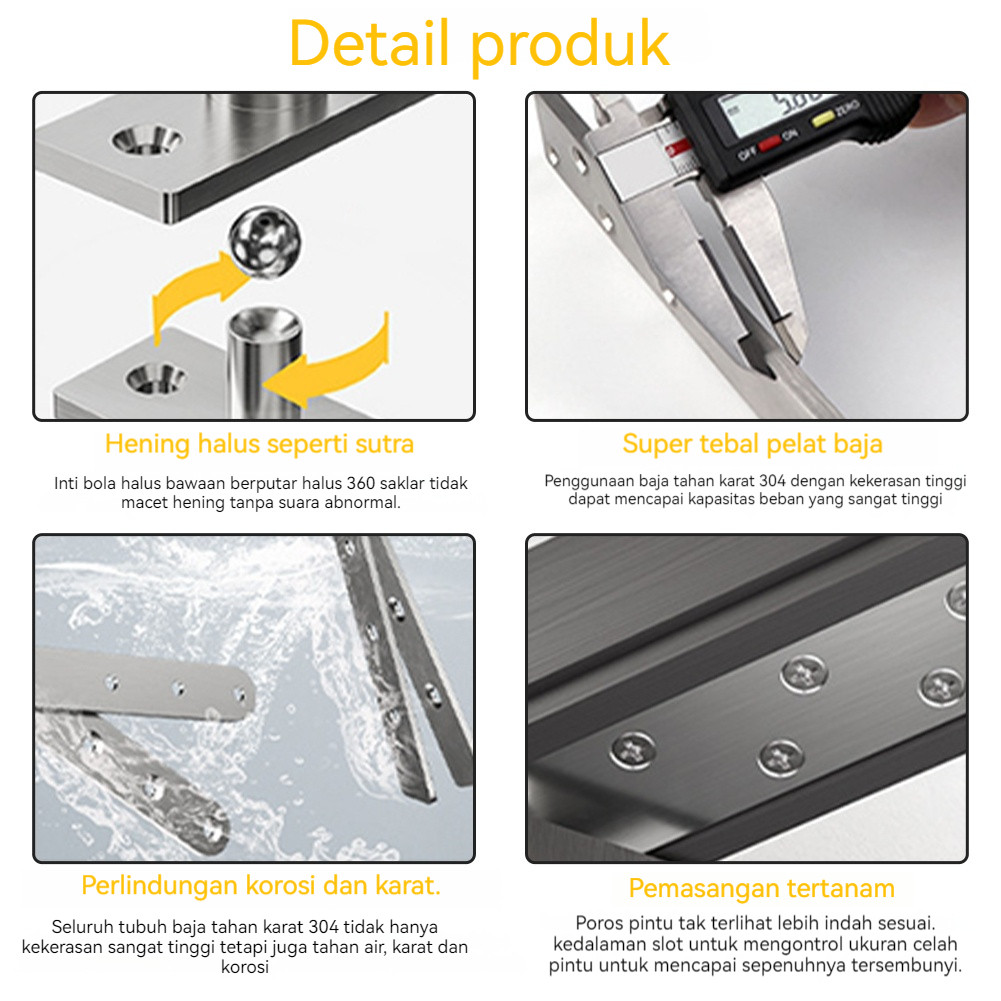 Detail produk

OFF ON ZERO

Hening halus seperti sutra

Inti bola halus bawaan berputar halus 360 saklar tidak macet hening tanpa suara abnormal.

Super tebal pelat baja

Penggunaan baja tahan karat 304 dengan kekerasan tinggi dapat mencapai kapasitas beban yang sangat tinggi

Perlindungan korosi dan karat.

Seluruh tubuh baja tahan karat 304 tidak hanya kekerasan sangat tinggi tetapi juga tahan air, karat dan korosi

Pemasangan tertanam

Poros pintu tak terlihat lebih indah sesuai. kedalaman slot untuk mengontrol ukuran celah pintu untuk mencapai sepenuhnya tersembunyi.