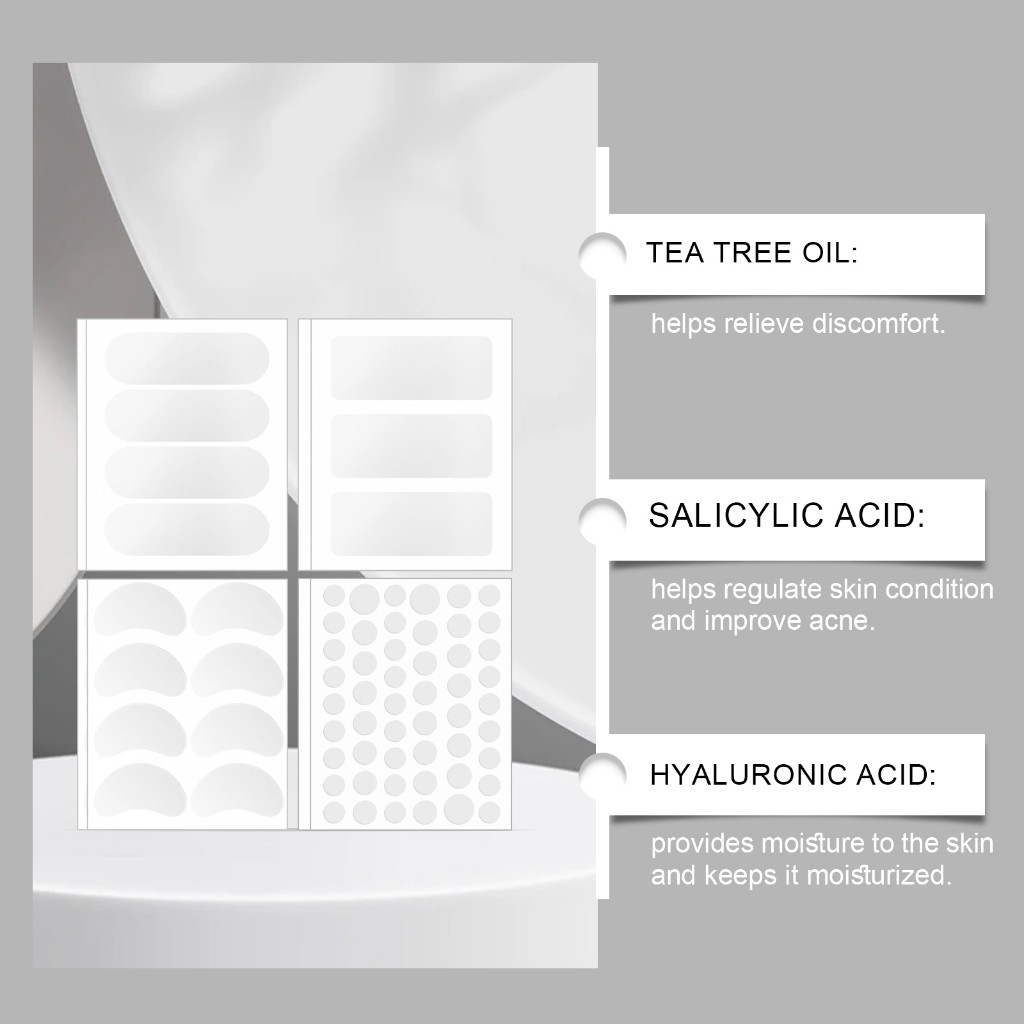 TEA TREE OIL:

helps relieve discomfort.

SALICYLIC ACID:

helps regulate skin condition and improve acne.

HYALURONIC ACID:

provides moisture to the skin and keeps it moisturized.