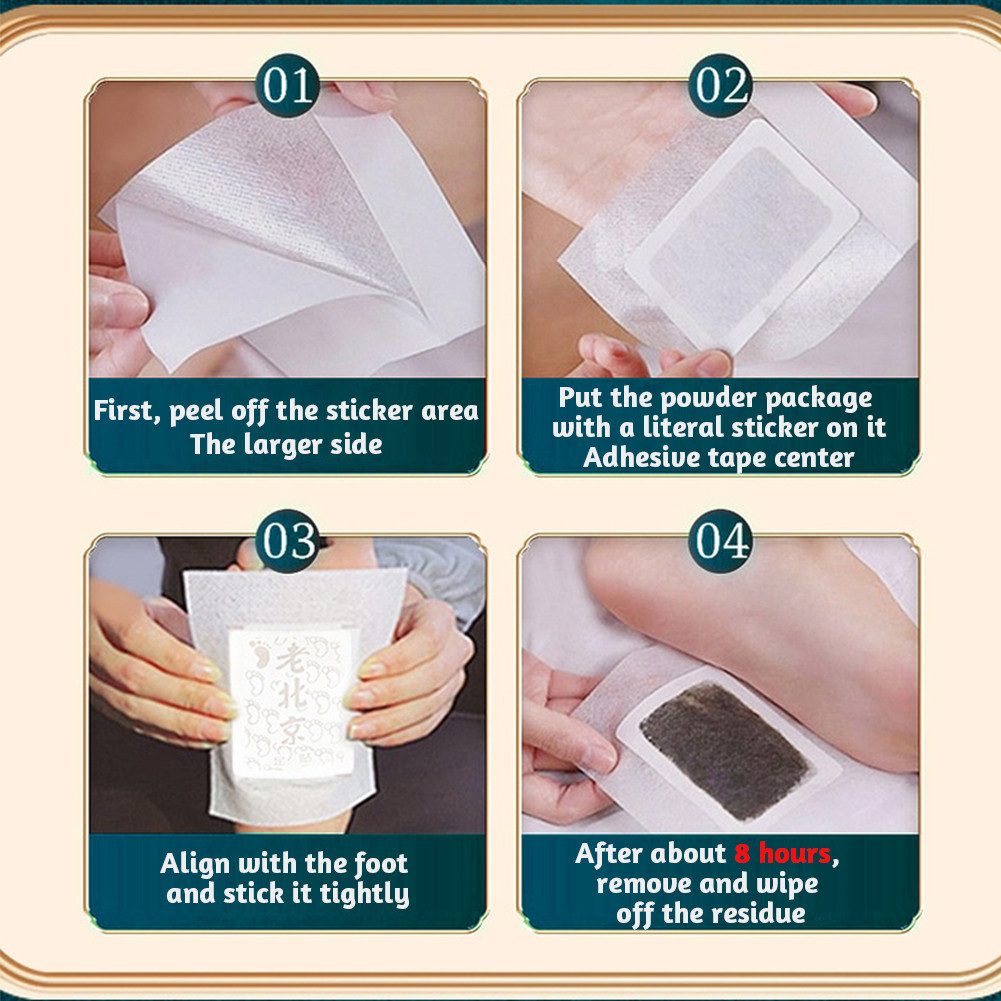 01

First, peel off the sticker area
The larger side

02

Put the powder package
with a literal sticker on it
Adhesive tape center

03

老北京

Align with the foot
and stick it tightly

04

After about 8 hours,
remove and wipe
off the residue