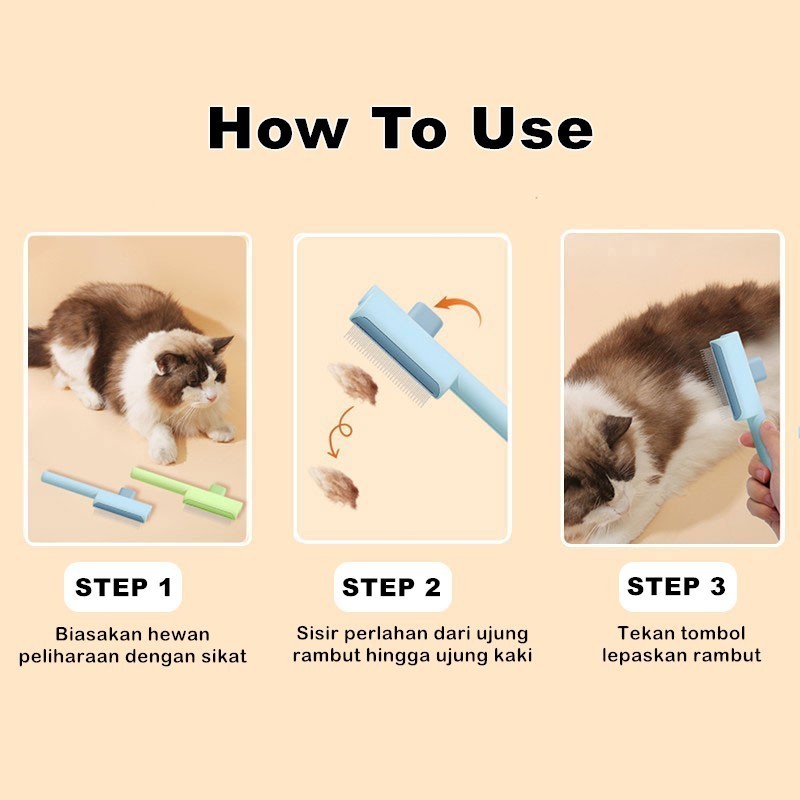 How To Use

STEP 1

Biasakan hewan peliharaan dengan sikat

STEP 2

Sisir perlahan dari ujung rambut hingga ujung kaki

STEP 3

Tekan tombol lepaskan rambut