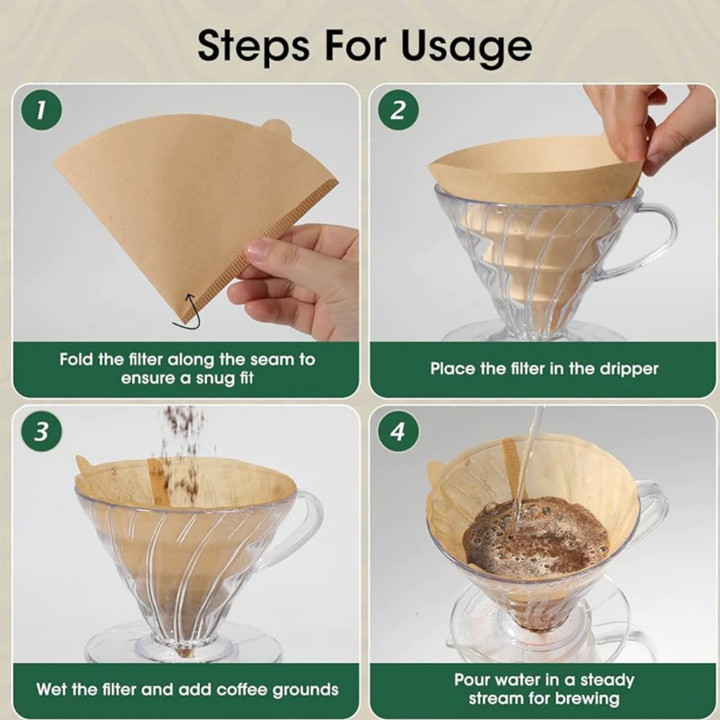 Steps For Usage

1

Fold the filter along the seam to ensure a snug fit

2

Place the filter in the dripper

3

Wet the filter and add coffee grounds

4

Pour water in a steady stream for brewing