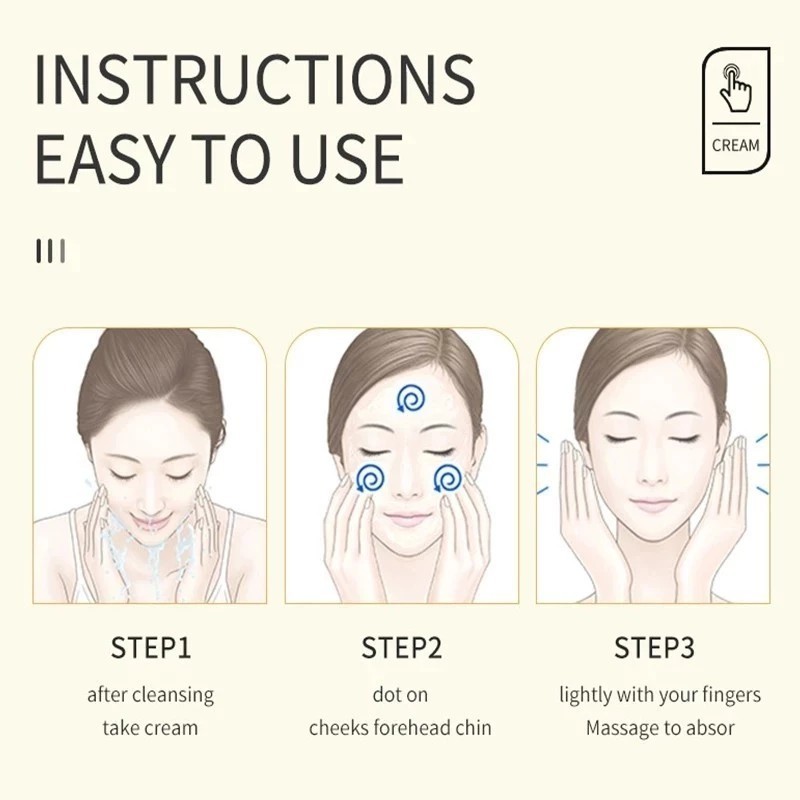 INSTRUCTIONS
EASY TO USE

CREAM

STEP1
after cleansing
take cream

STEP2
dot on
cheeks forehead chin

STEP3
lightly with your fingers
Massage to absor