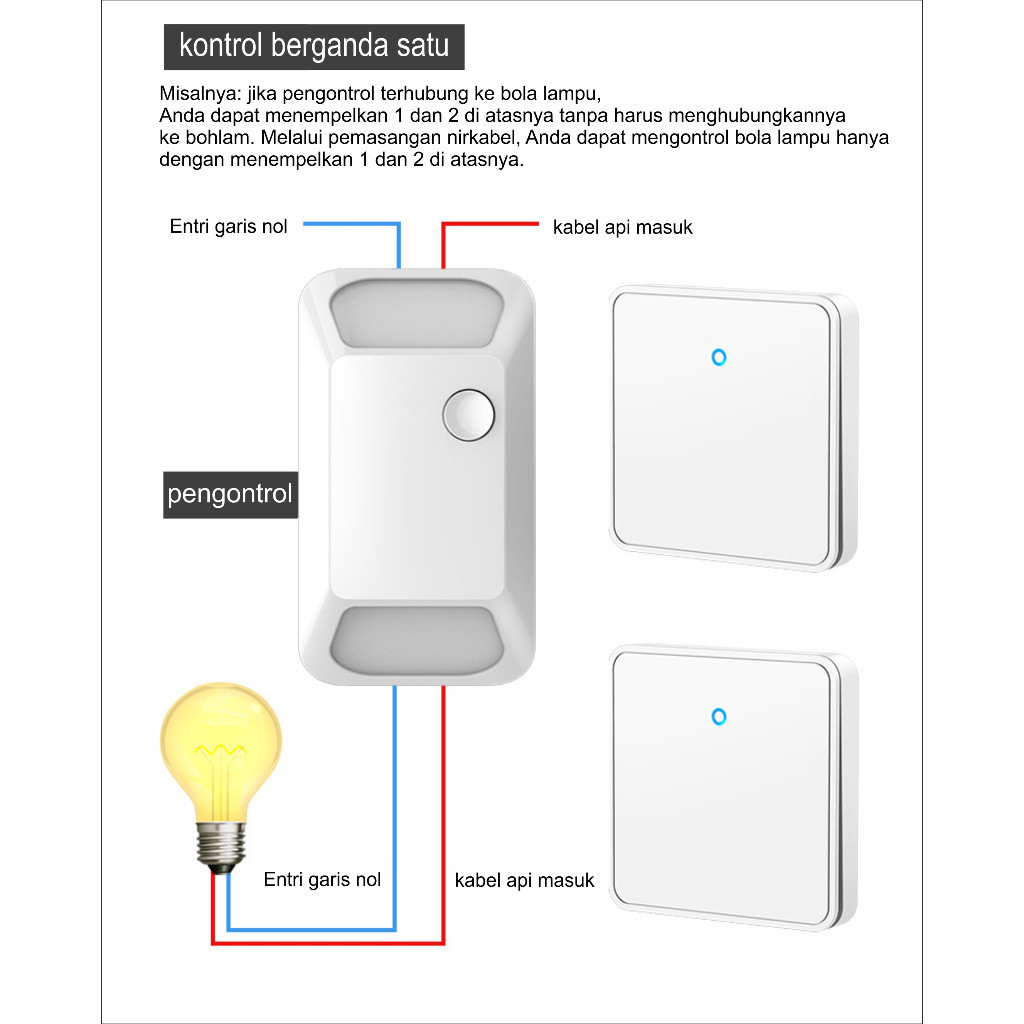 kontrol berganda satu

Misalnya: jika pengontrol terhubung ke bola lampu, Anda dapat menempelkan 1 dan 2 di atasnya tanpa harus menghubungkannya ke bohlam. Melalui pemasangan nirkabel, Anda dapat mengontrol bola lampu hanya dengan menempelkan 1 dan 2 di atasnya.

Entri garis nol

kabel api masuk

pengontrol

Entri garis nol

kabel api masuk