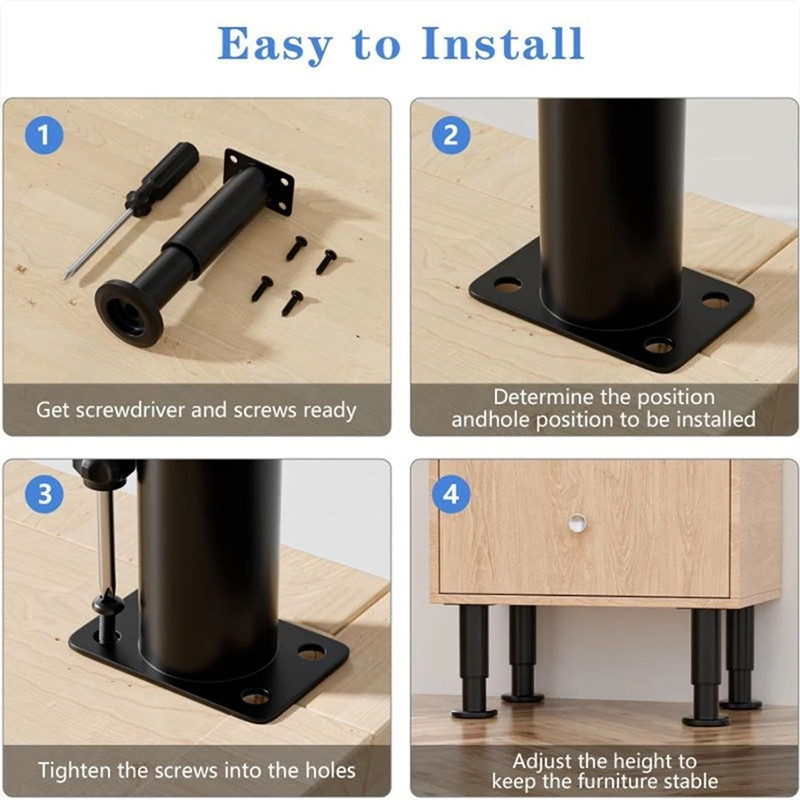 Easy to Install

1

Get screwdriver and screws ready

2

Determine the position andhole position to be installed

3

Tighten the screws into the holes

4

Adjust the height to keep the furniture stable