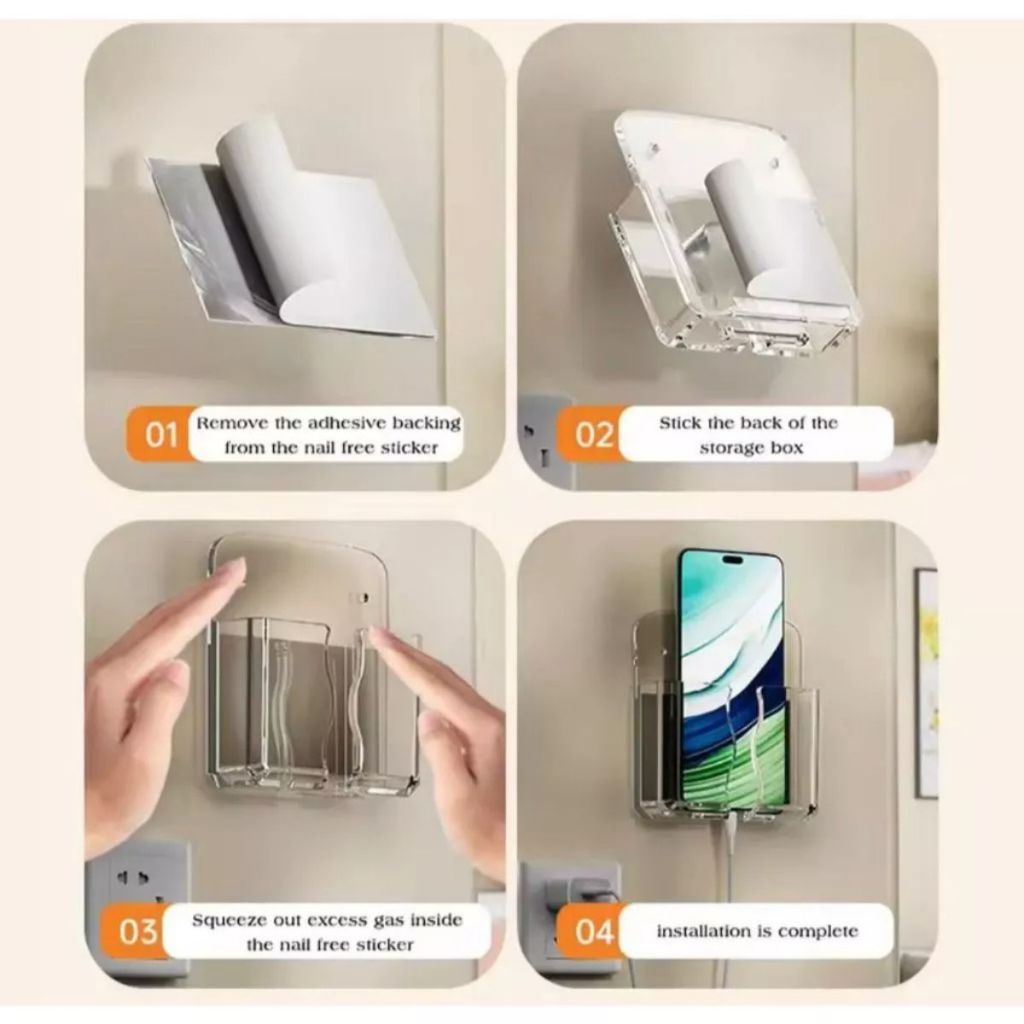 01 Remove the adhesive backing from the nail free sticker

02 Stick the back of the storage box

03 Squeeze out excess gas inside the nail free sticker

04 installation is complete