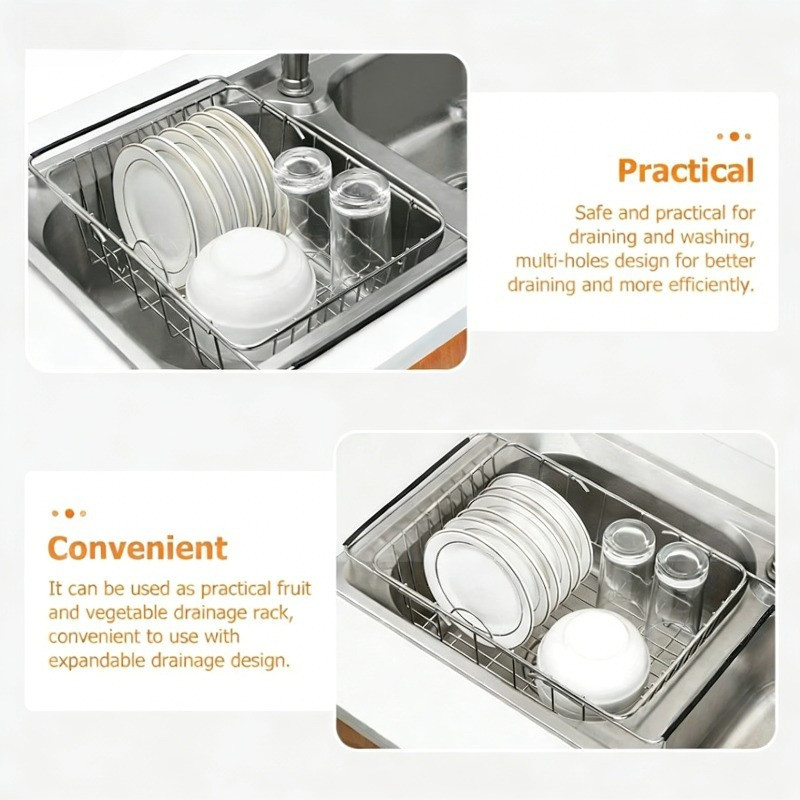 Practical

Safe and practical for draining and washing, multi-holes design for better draining and more efficiently.

Convenient

It can be used as practical fruit and vegetable drainage rack, convenient to use with expandable drainage design.