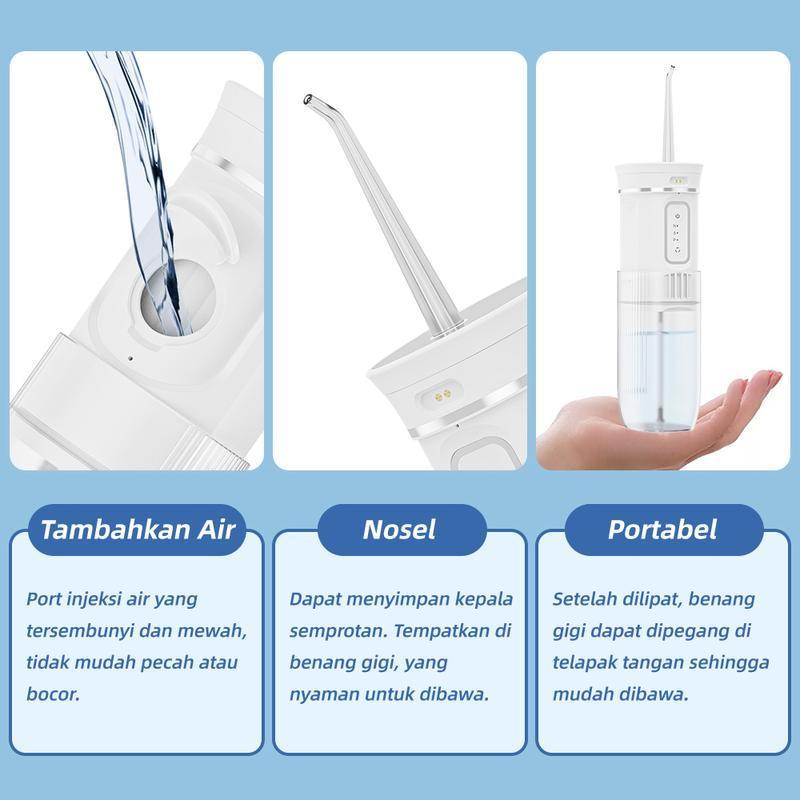 Tambahkan Air

Port injeksi air yang tersembunyi dan mewah, tidak mudah pecah atau bocor.

Nosel

Dapat menyimpan kepala semprotan. Tempatkan di benang gigi, yang nyaman untuk dibawa.

Portabel

Setelah dilipat, benang gigi dapat dipegang di telapak tangan sehingga mudah dibawa.