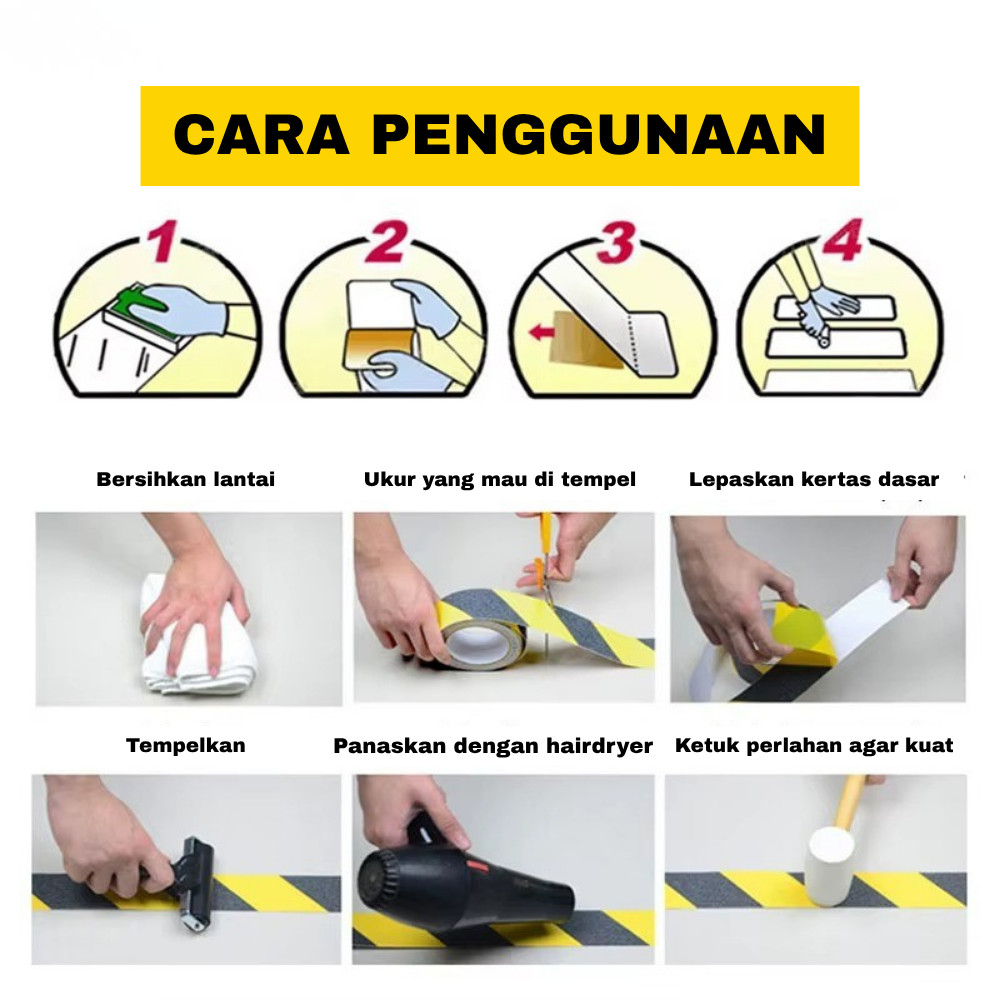 CARA PENGGUNAAN

1 2 3 4

Bersihkan lantai

Ukur yang mau di tempel

Lepaskan kertas dasar

Tempelkan

Panaskan dengan hairdryer

Ketuk perlahan agar kuat