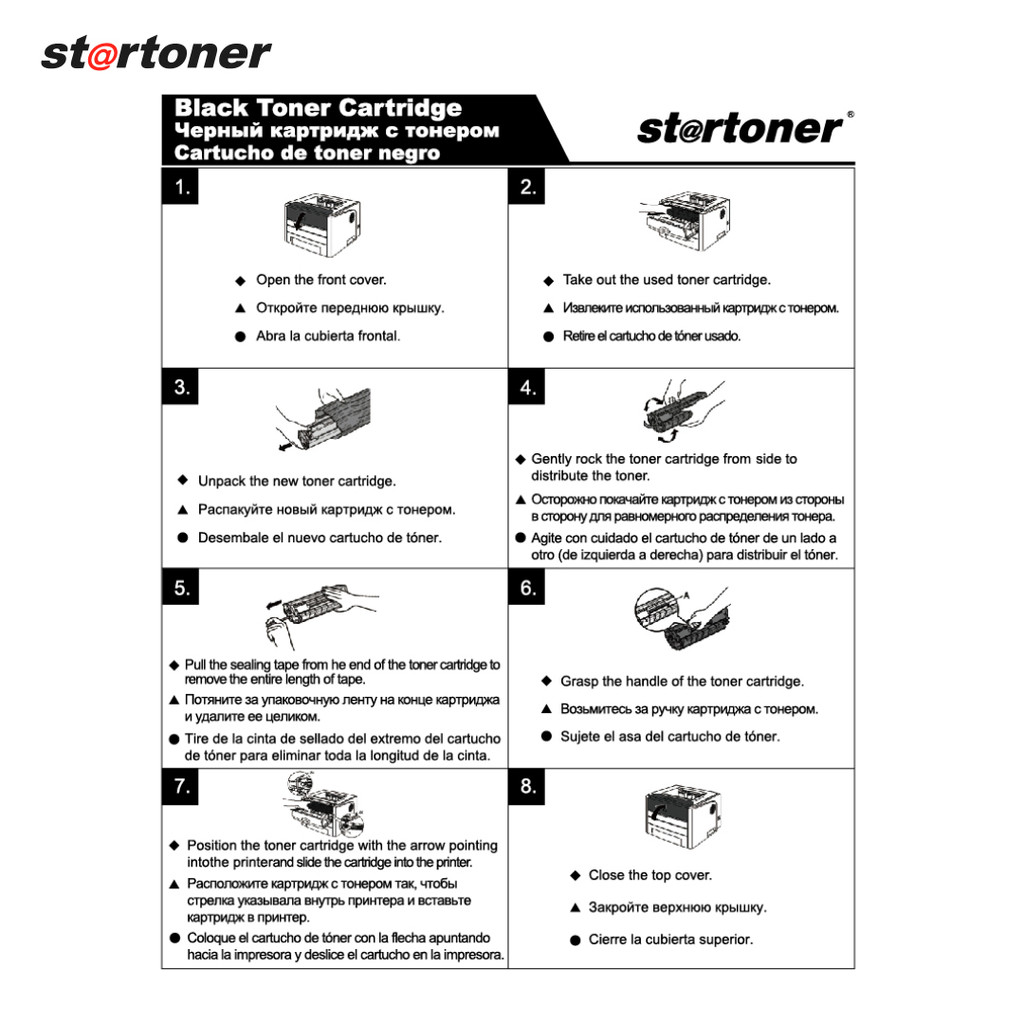 st@rtoner

Black Toner Cartridge
Черный картридж с тонером
Cartucho de toner negro

st@rtoner®

1.

◆ Open the front cover.

▲ Откройте переднюю крышку.

● Abra la cubierta frontal.

2.

◆ Take out the used toner cartridge.

▲ Извлеките использованный картридж с тонером.

● Retire el cartucho de tóner usado.

3.

◆ Unpack the new toner cartridge.

▲ Распакуйте новый картридж с тонером.

● Desembale el nuevo cartucho de tóner.

4.

◆ Gently rock the toner cartridge from side to distribute the toner.

▲ Осторожно покачайте картридж с тонером из стороны в сторону для равномерного распределения тонера.

● Agite con cuidado el cartucho de tóner de un lado a otro (de izquierda a derecha) para distribuir el tóner.

5.

◆ Pull the sealing tape from he end of the toner cartridge to remove the entire length of tape.

▲ Потяните за упаковочную ленту на конце картриджа и удалите ее целиком.

● Tire de la cinta de sellado del extremo del cartucho de tóner para eliminar toda la longitud de la cinta.

6.

A

◆ Grasp the handle of the toner cartridge.

▲ Возьмитесь за ручку картриджа с тонером.

● Sujete el asa del cartucho de tóner.

7.

◆ Position the toner cartridge with the arrow pointing intothe printerand slide the cartridge into the printer.

▲ Расположите картридж с тонером так, чтобы стрелка указывала внутрь принтера и вставьте картридж в принтер.

● Coloque el cartucho de tóner con la flecha apuntando hacia la impresora y deslice el cartucho en la impresora.

8.

◆ Close the top cover.

▲ Закройте верхнюю крышку.

● Cierre la cubierta superior.