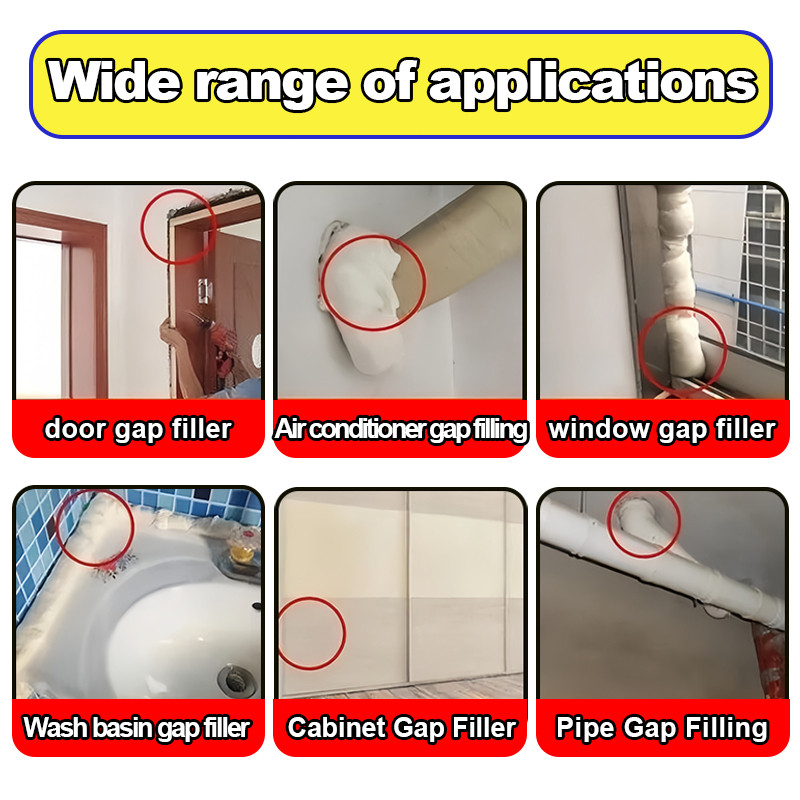 Wide range of applications

door gap filler

Air conditioner gap filling

window gap filler

Wash basin gap filler

Cabinet Gap Filler

Pipe Gap Filling