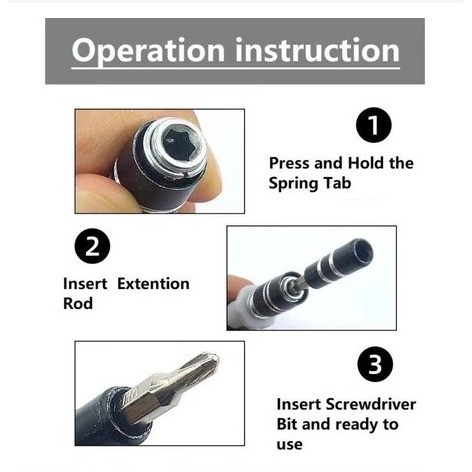 Operation instruction

1

Press and Hold the Spring Tab

2

Insert Extention Rod

3

Insert Screwdriver Bit and ready to use