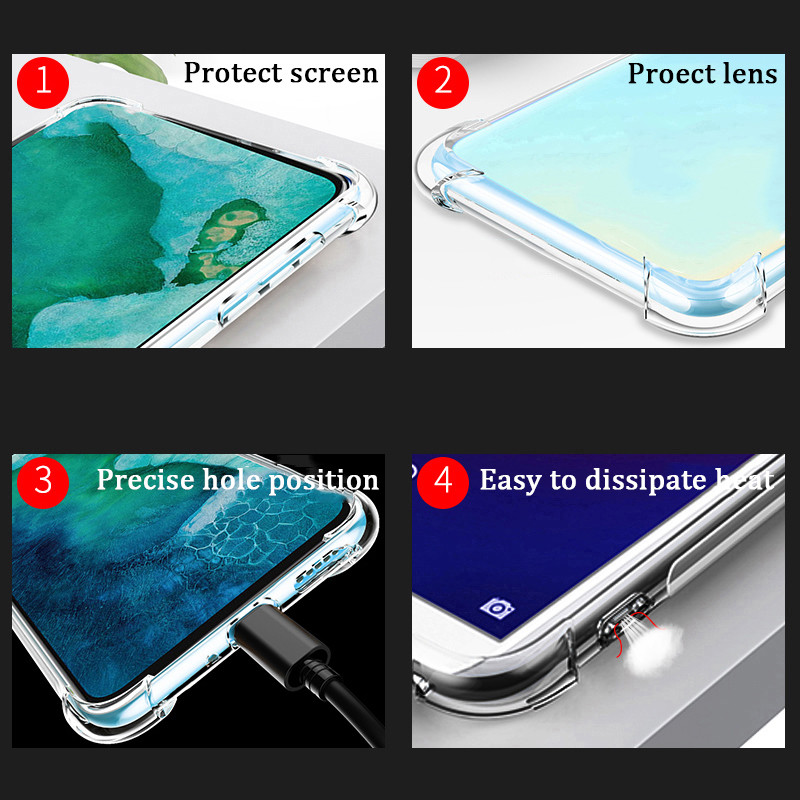 1 Protect screen

2 Proect lens

3 Precise hole position

4 Easy to dissipate heat