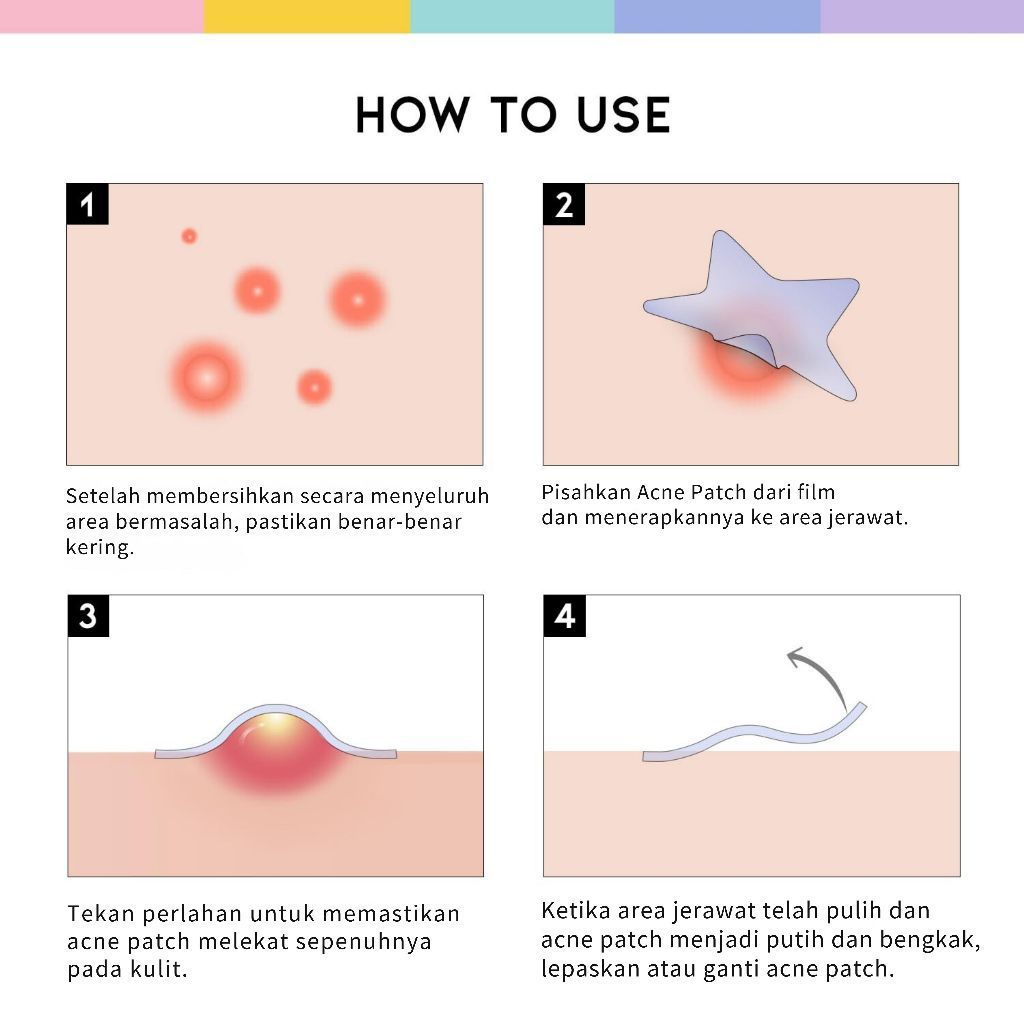 HOW TO USE

1

Setelah membersihkan secara menyeluruh area bermasalah, pastikan benar-benar kering.

2

Pisahkan Acne Patch dari film dan menerapkannya ke area jerawat.

3

Tekan perlahan untuk memastikan acne patch melekat sepenuhnya pada kulit.

4

Ketika area jerawat telah pulih dan acne patch menjadi putih dan bengkak, lepaskan atau ganti acne patch.