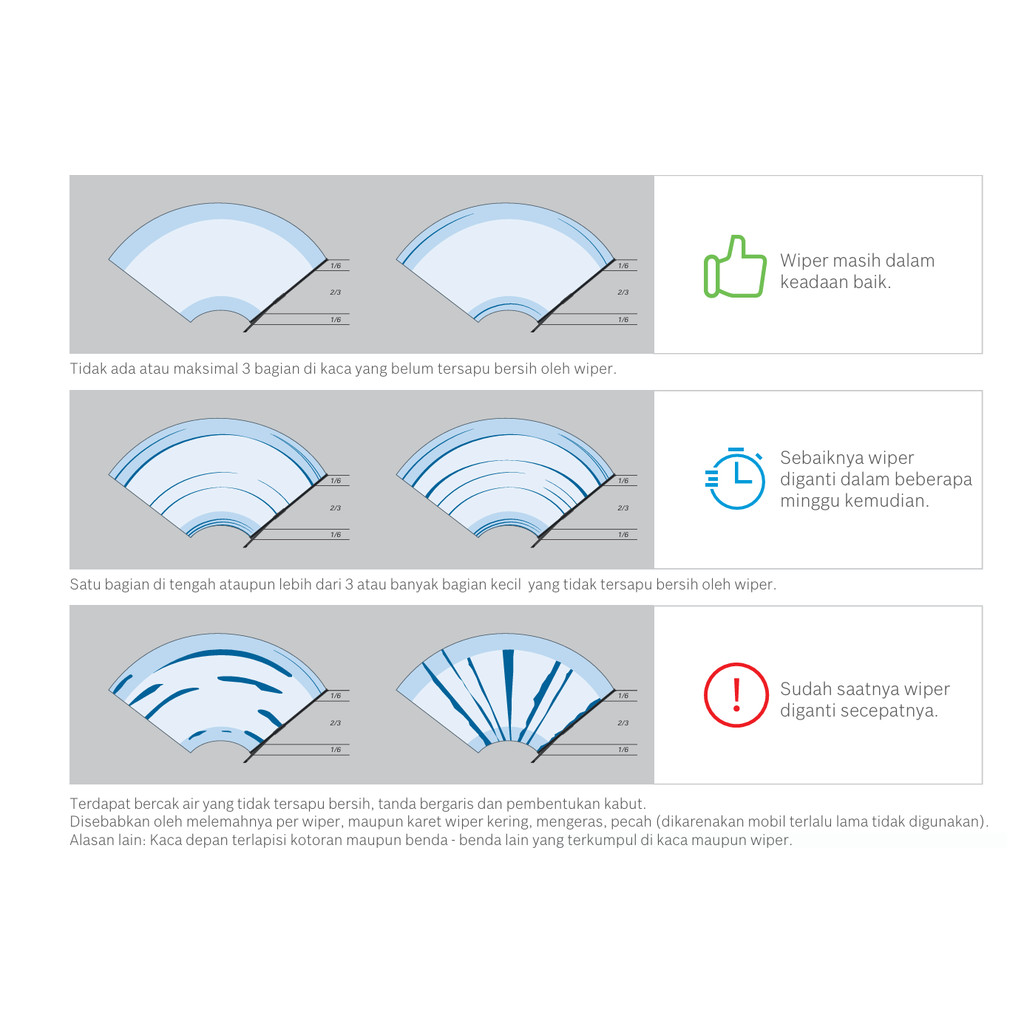 1/6
2/3
1/6

1/6
2/3
1/6

Wiper masih dalam keadaan baik.

Tidak ada atau maksimal 3 bagian di kaca yang belum tersapu bersih oleh wiper.

1/6
2/3
1/6

1/6
2/3
1/6

Sebaiknya wiper diganti dalam beberapa minggu kemudian.

Satu bagian di tengah ataupun lebih dari 3 atau banyak bagian kecil yang tidak tersapu bersih oleh wiper.

1/6
2/3
1/6

1/6
2/3
1/6

Sudah saatnya wiper diganti secepatnya.

Terdapat bercak air yang tidak tersapu bersih, tanda bergaris dan pembentukan kabut.
Disebabkan oleh melemahnya per wiper, maupun karet wiper kering, mengeras, pecah (dikarenakan mobil terlalu lama tidak digunakan).
Alasan lain: Kaca depan terlapisi kotoran maupun benda - benda lain yang terkumpul di kaca maupun wiper.