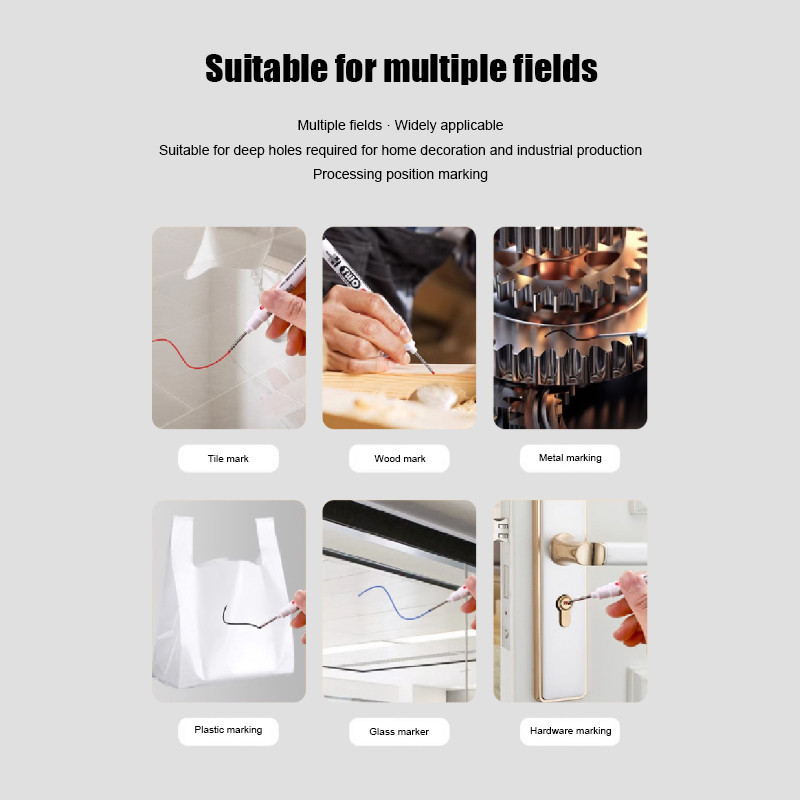 Suitable for multiple fields

Multiple fields · Widely applicable
Suitable for deep holes required for home decoration and industrial production
Processing position marking

Tile mark

Wood mark

Metal marking

Plastic marking

Glass marker

Hardware marking