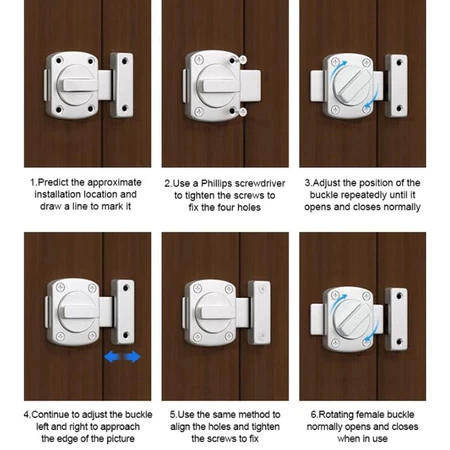 1.Predict the approximate installation location and draw a line to mark it

2.Use a Phillips screwdriver to tighten the screws to fix the four holes

3.Adjust the position of the buckle repeatedly until it opens and closes normally

4.Continue to adjust the buckle left and right to approach the edge of the picture

5.Use the same method to align the holes and tighten the screws to fix

6.Rotating female buckle normally opens and closes when in use