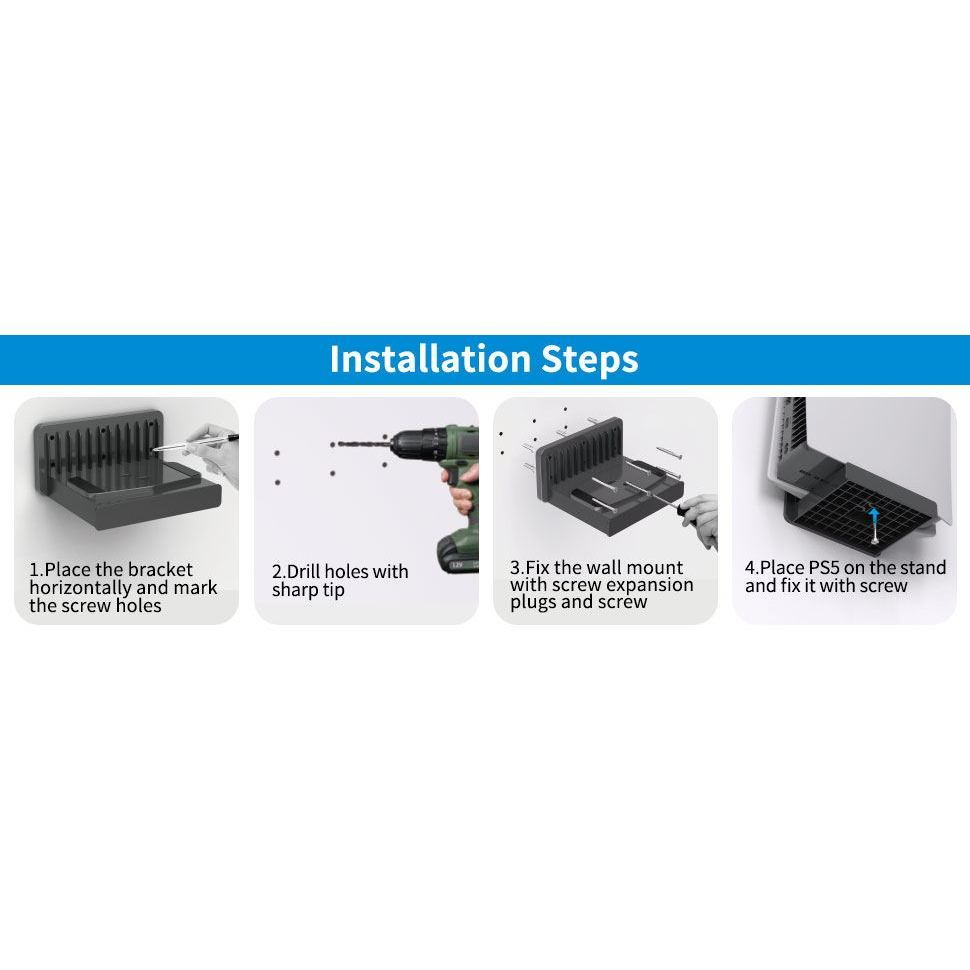 Installation Steps

1.Place the bracket horizontally and mark the screw holes

12V

2.Drill holes with sharp tip

3.Fix the wall mount with screw expansion plugs and screw

4.Place PS5 on the stand and fix it with screw