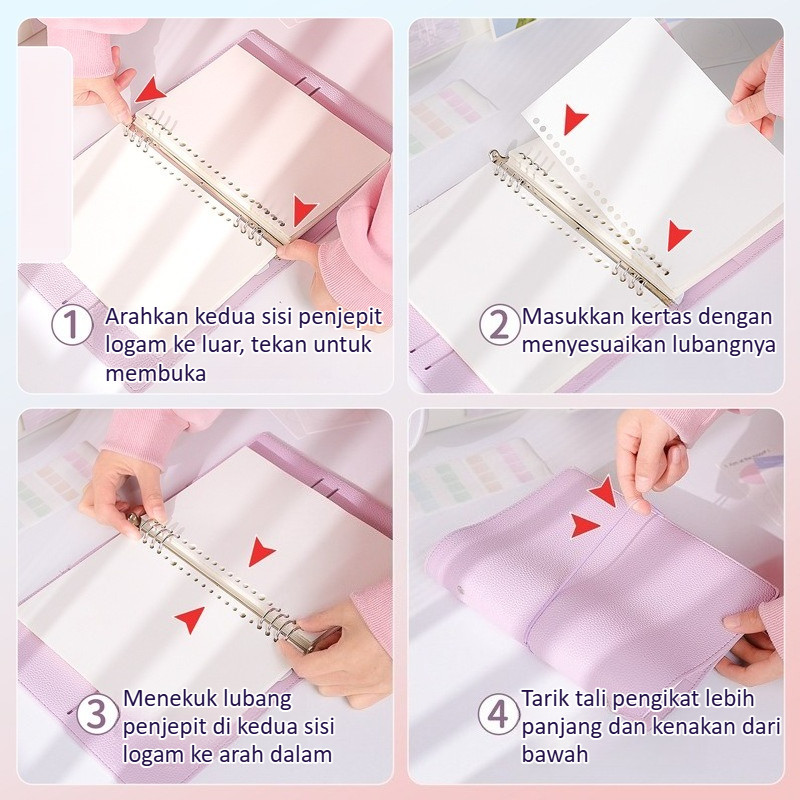 1 Arahkan kedua sisi penjepit logam ke luar, tekan untuk membuka

2 Masukkan kertas dengan menyesuaikan lubangnya

3 Menekuk lubang penjepit di kedua sisi logam ke arah dalam

4 Tarik tali pengikat lebih panjang dan kenakan dari bawah