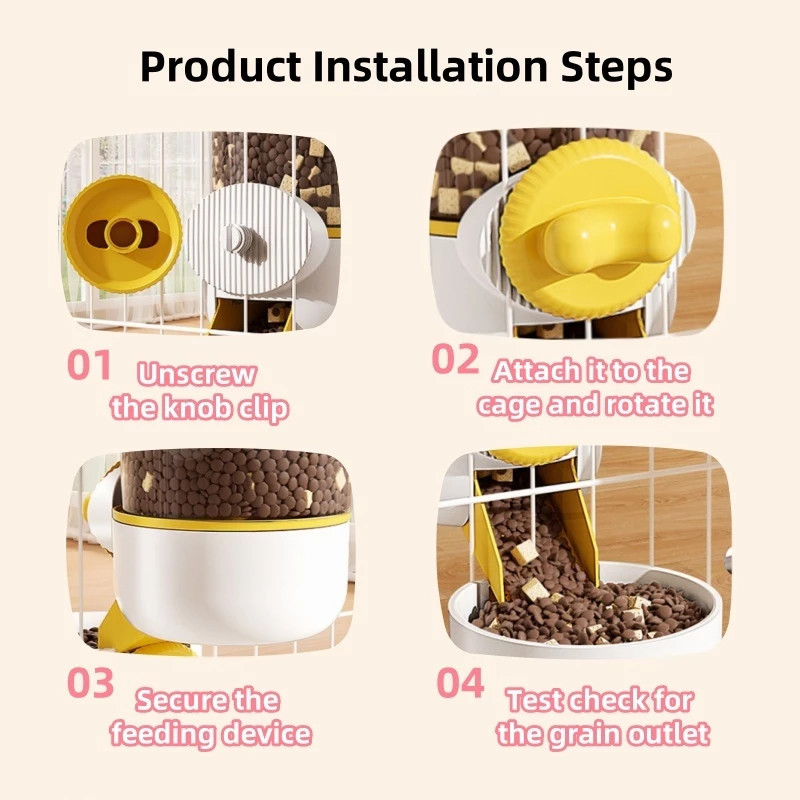 Product Installation Steps

01 Unscrew the knob clip

02 Attach it to the cage and rotate it

03 Secure the feeding device

04 Test check for the grain outlet