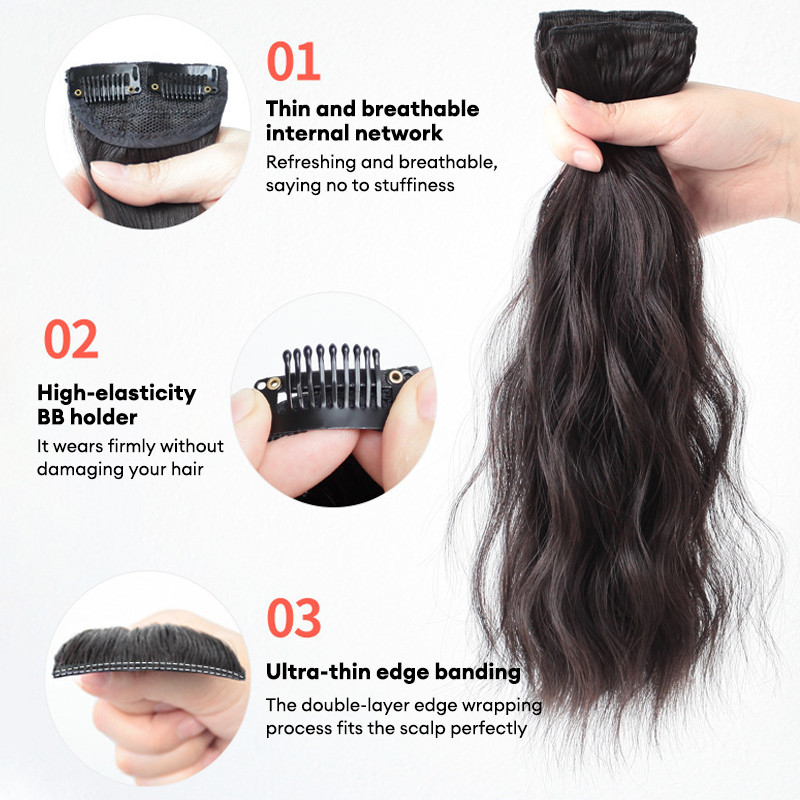 01

Thin and breathable internal network

Refreshing and breathable, saying no to stuffiness

02

High-elasticity BB holder

It wears firmly without damaging your hair

03

Ultra-thin edge banding

The double-layer edge wrapping process fits the scalp perfectly