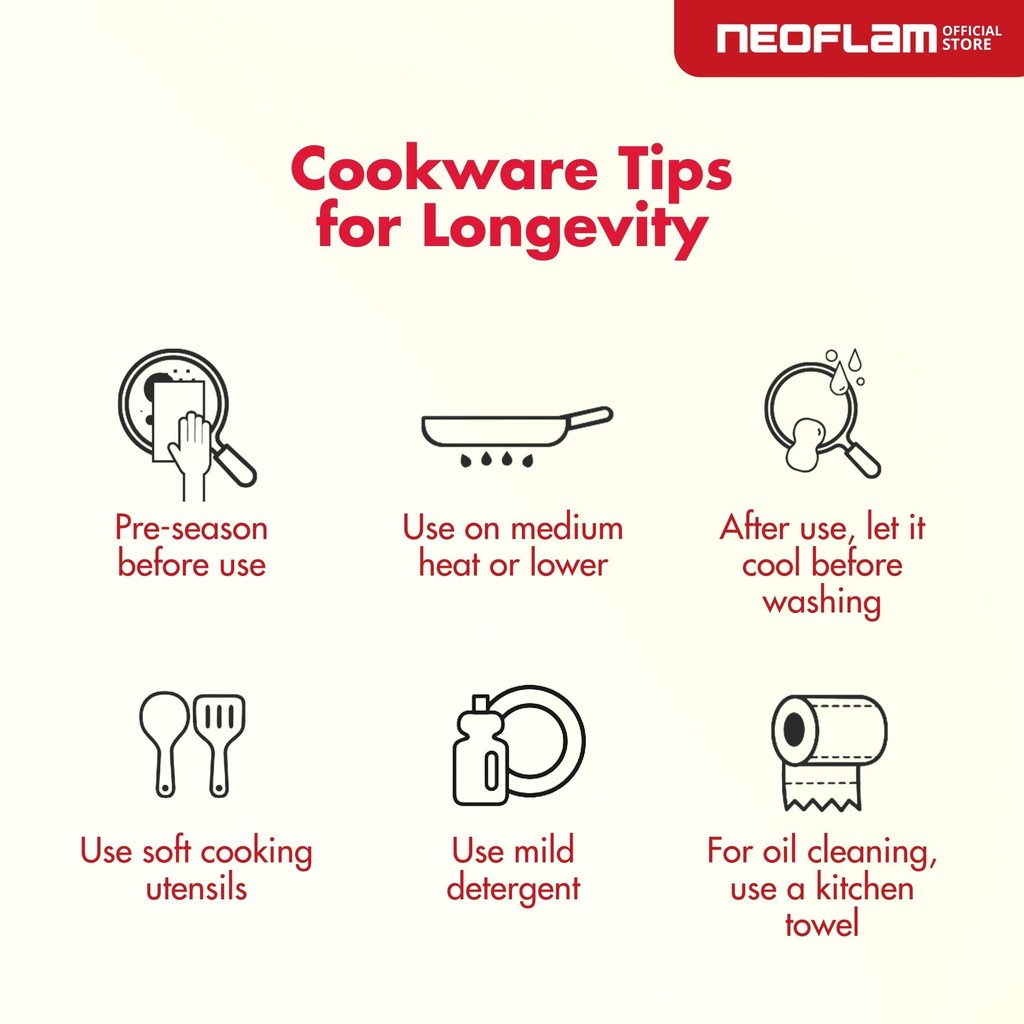 NEOFLAM OFFICIAL STORE

Cookware Tips for Longevity

Pre-season before use

Use on medium heat or lower

After use, let it cool before washing

Use soft cooking utensils

Use mild detergent

For oil cleaning, use a kitchen towel