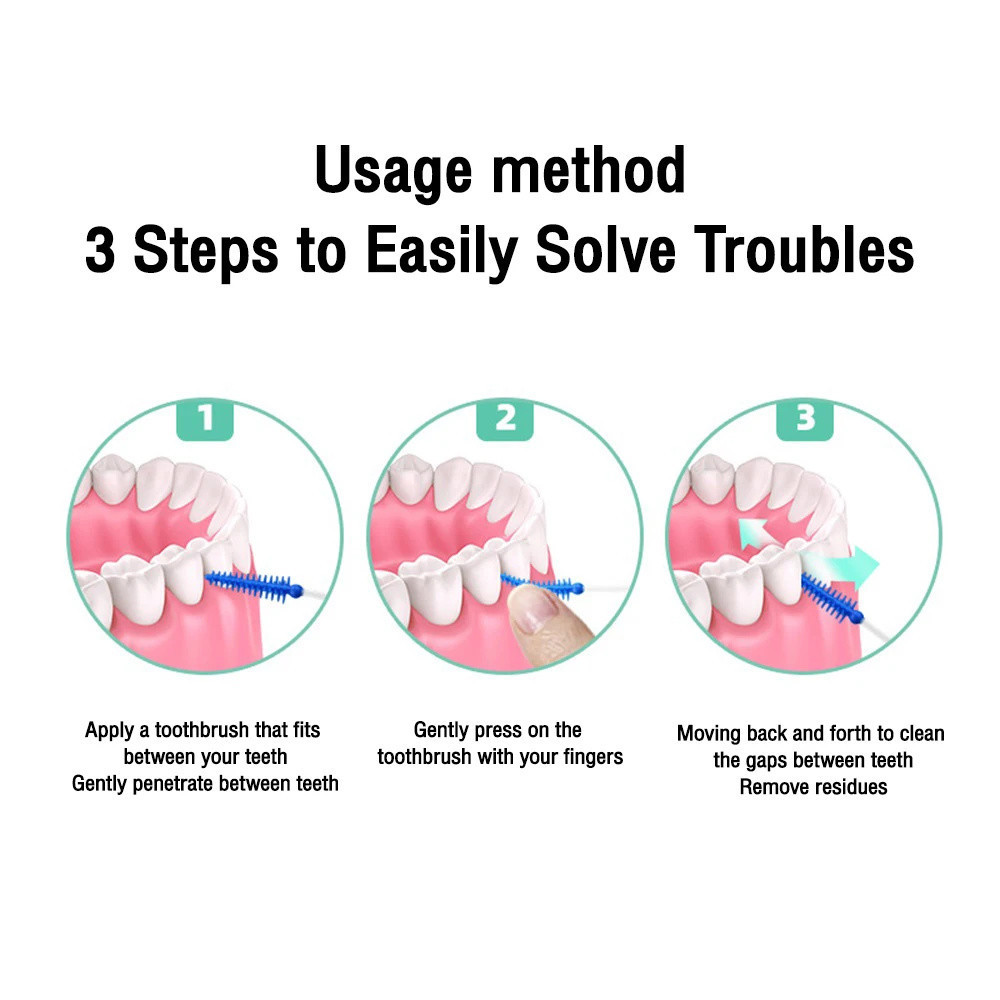 Usage method
3 Steps to Easily Solve Troubles

1

Apply a toothbrush that fits between your teeth
Gently penetrate between teeth

2

Gently press on the toothbrush with your fingers

3

Moving back and forth to clean the gaps between teeth
Remove residues