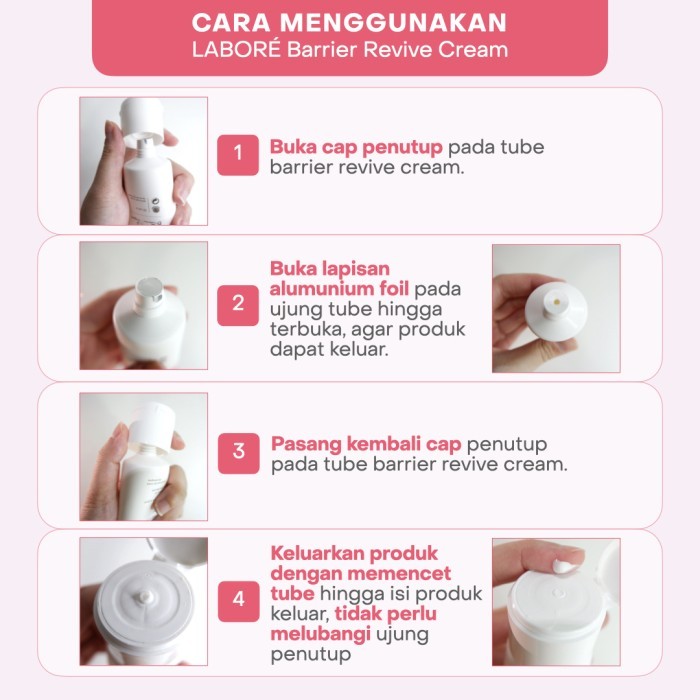 CARA MENGGUNAKAN
LABORÉ Barrier Revive Cream

1 Buka cap penutup pada tube barrier revive cream.

2 Buka lapisan alumunium foil pada ujung tube hingga terbuka, agar produk dapat keluar.

3 Pasang kembali cap penutup pada tube barrier revive cream.

4 Keluarkan produk dengan memencet tube hingga isi produk keluar, tidak perlu melubangi ujung penutup