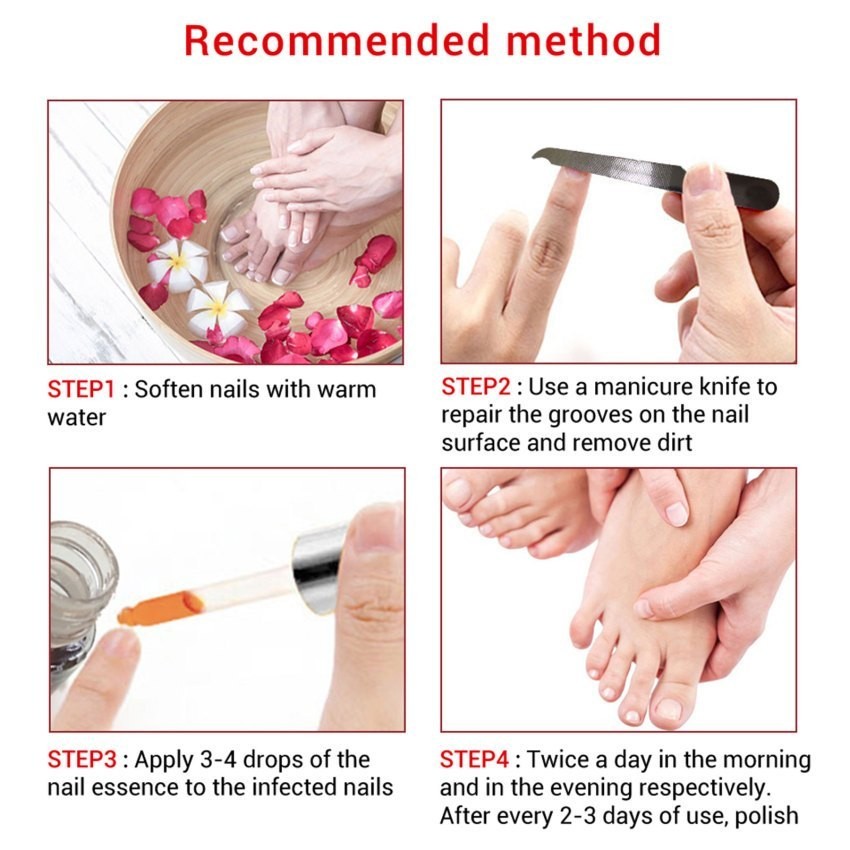 Recommended method

STEP1 : Soften nails with warm water

STEP2 : Use a manicure knife to repair the grooves on the nail surface and remove dirt

STEP3 : Apply 3-4 drops of the nail essence to the infected nails

STEP4 : Twice a day in the morning and in the evening respectively. After every 2-3 days of use, polish