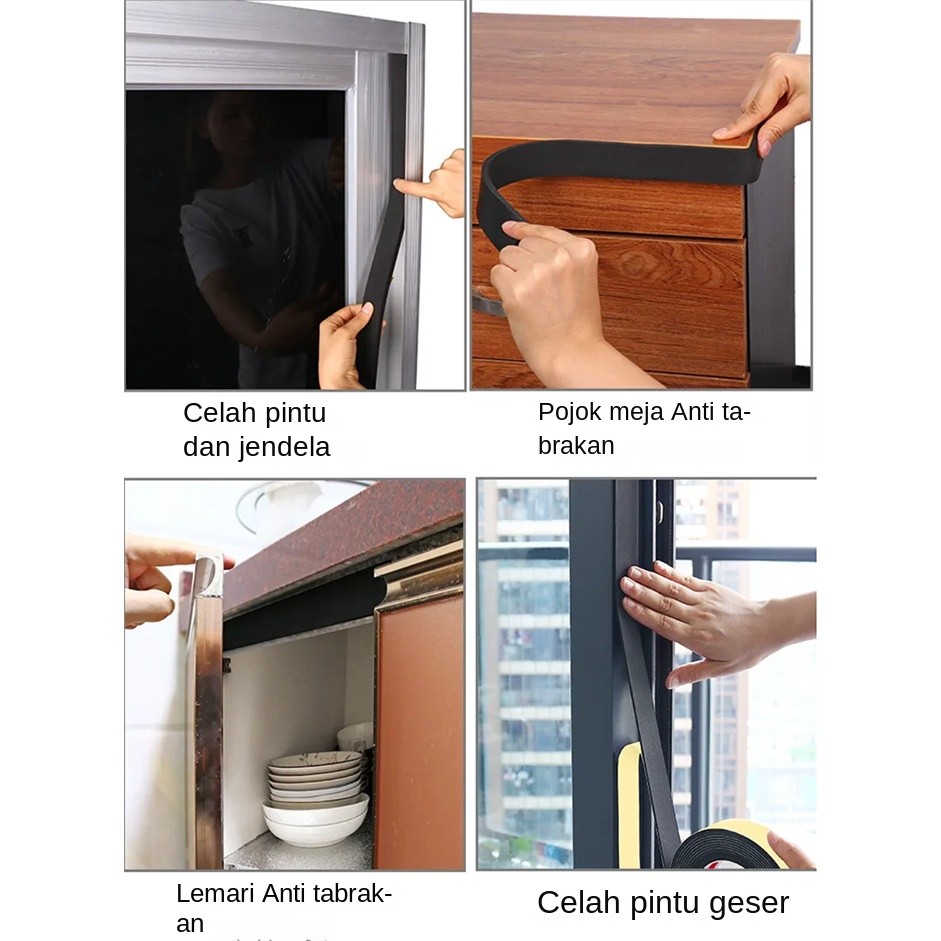 Celah pintu dan jendela

Pojok meja Anti tabrakan

Lemari Anti tabrakan

Celah pintu geser